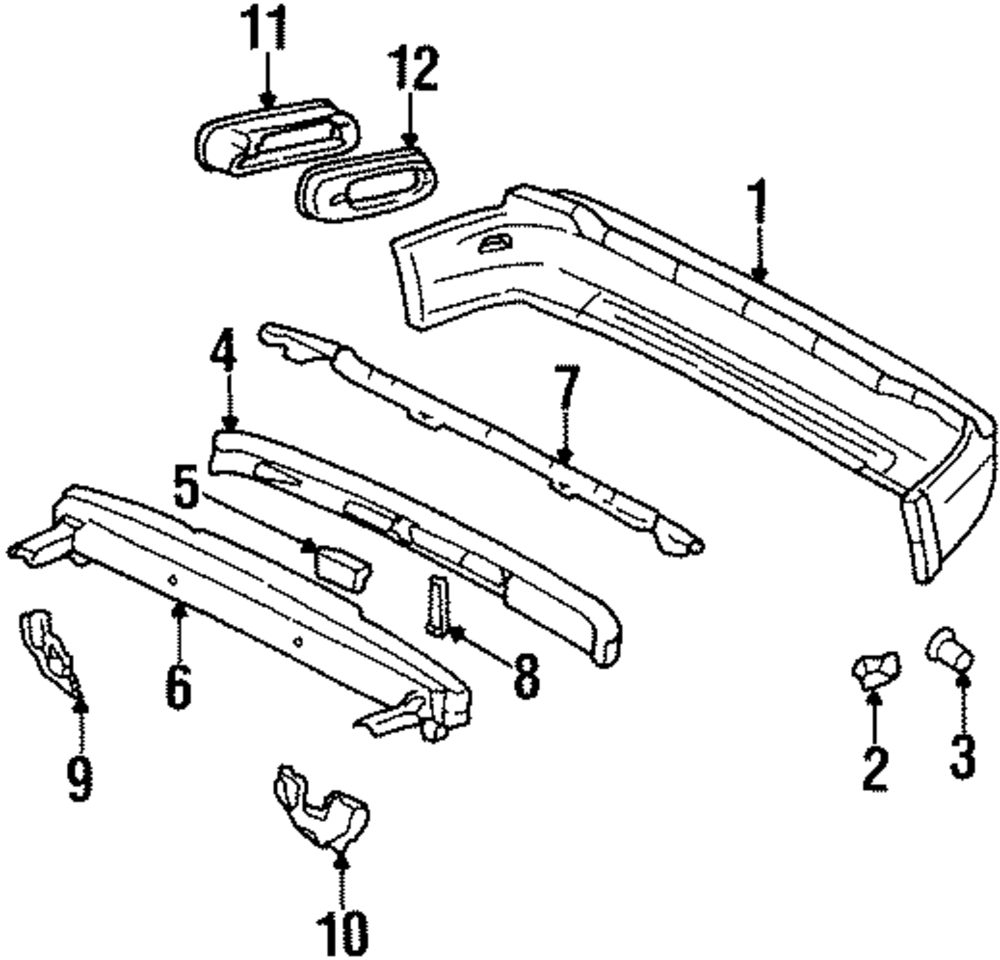 11
12
1
4
7
5
6
8
9
2
3
10