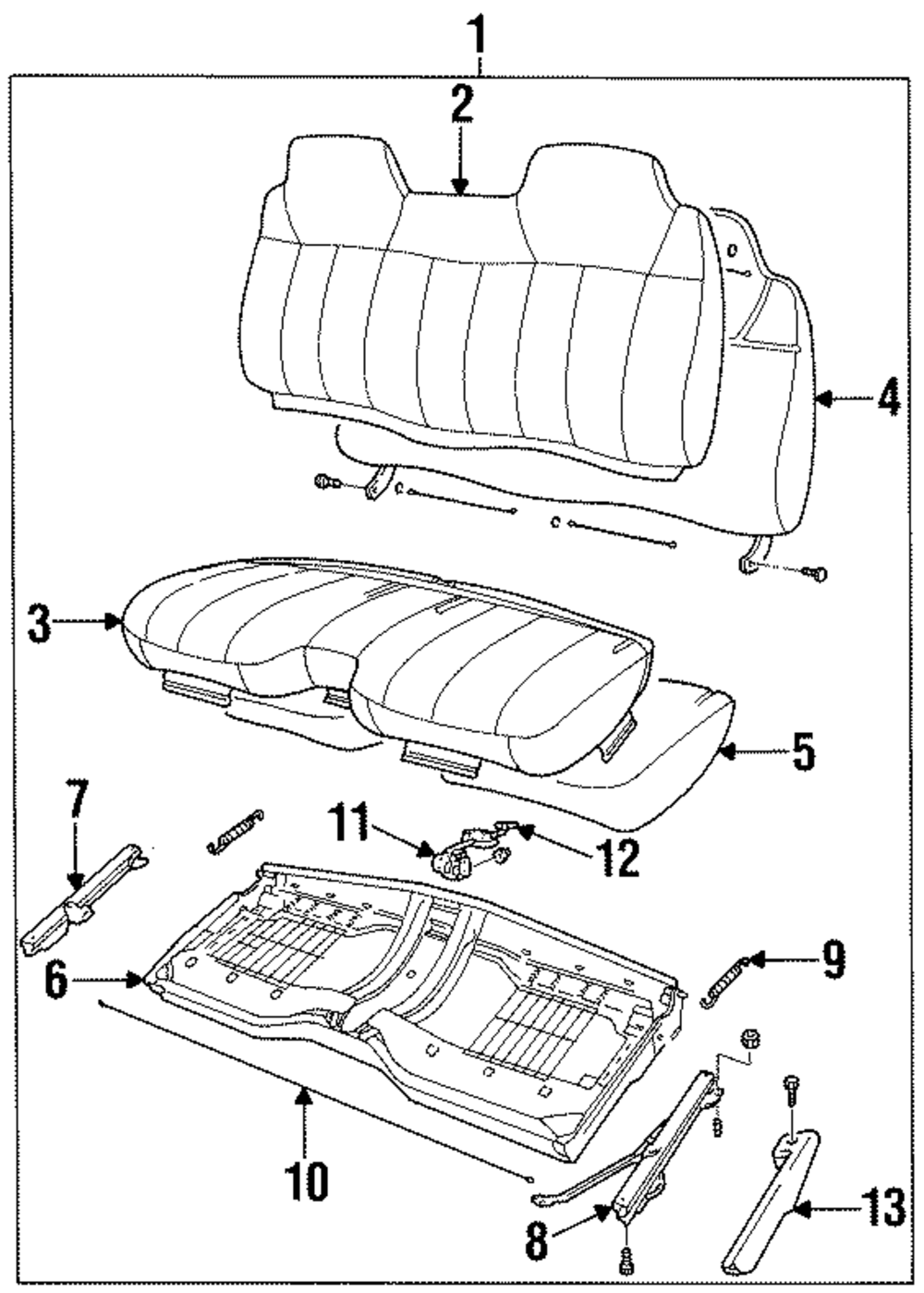 1
2
4
3
5
7
11
12
6
9
10
8
13