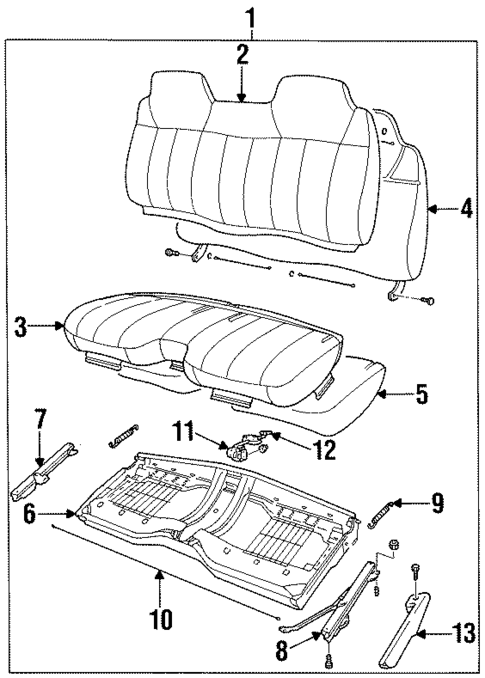 1
2
4
3
5
7
11
12
6
9
10
8
13