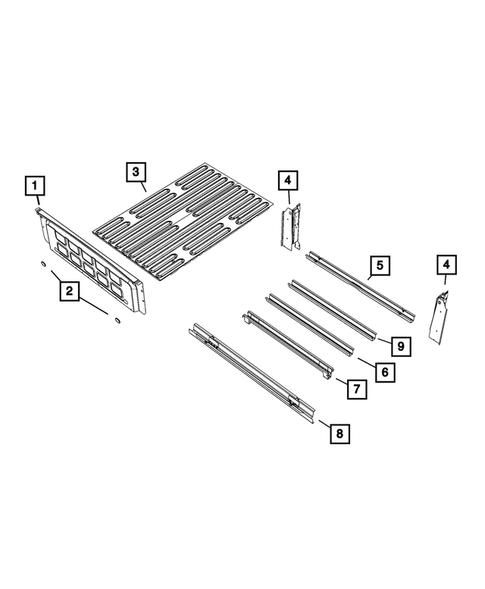 1
3
4
2
5
4
9
6
7
8