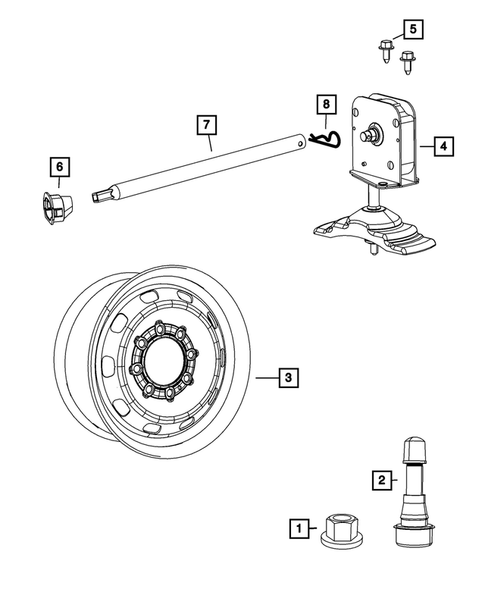 5
8
7
4
6
3
2
1