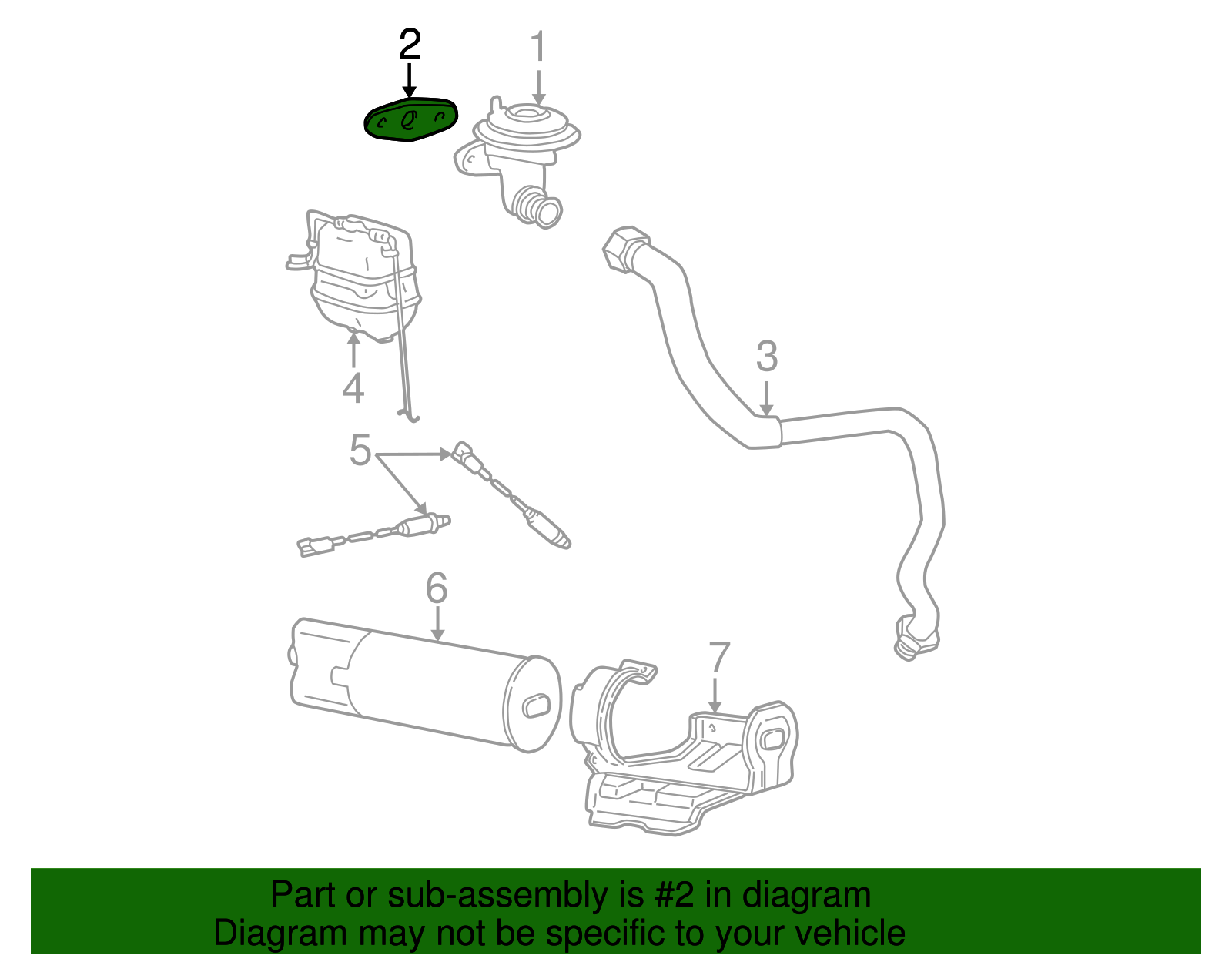 2
1
3
4
5
6
7

Part or sub-assembly is #2 in diagram
Diagram may not be specific to your vehicle