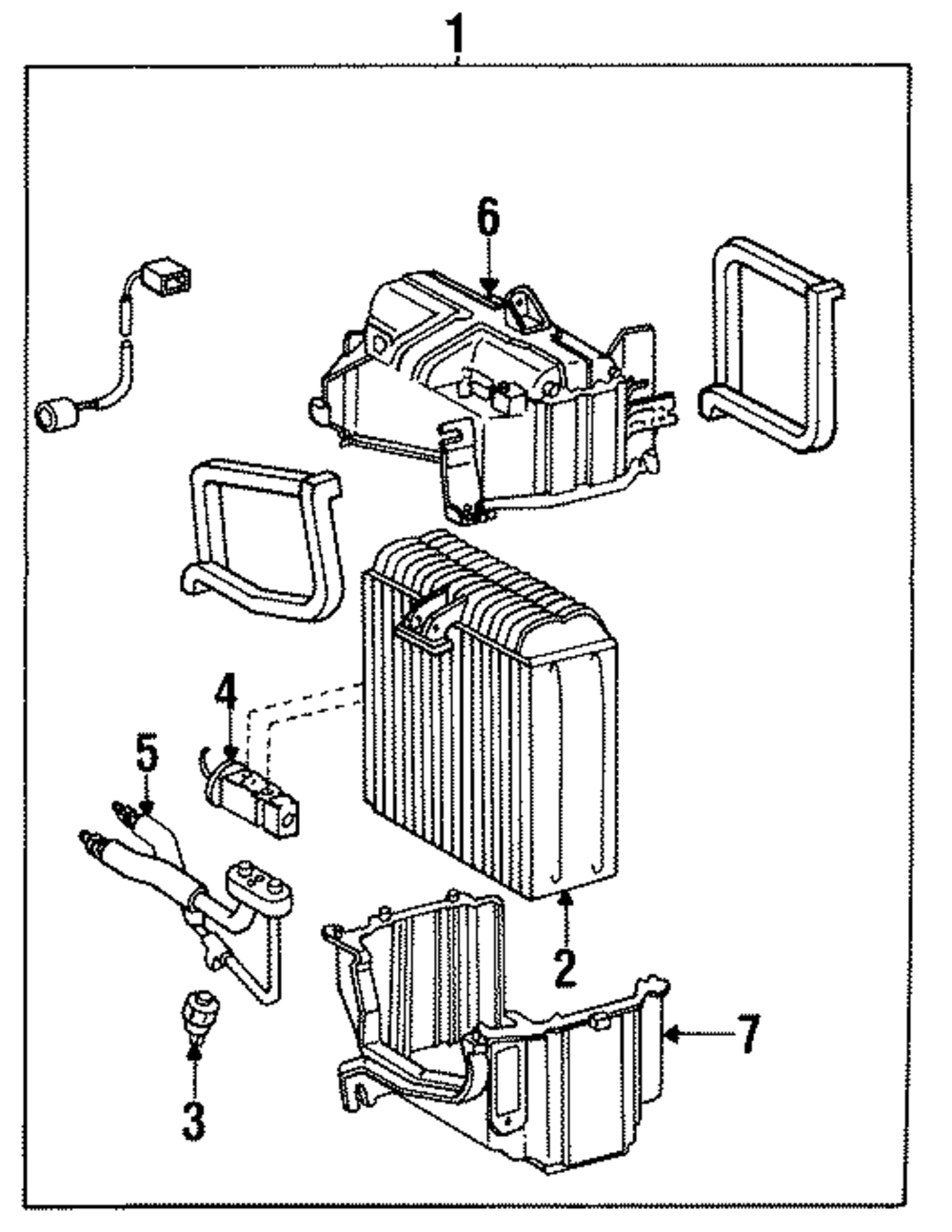 1
6
4
5
2
7
3