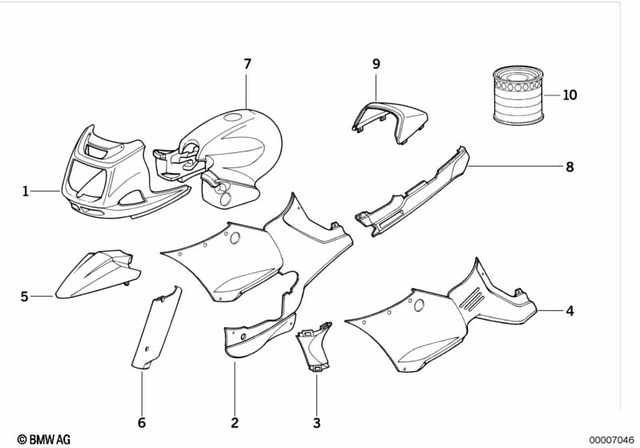 7
9
10
8
1
5
4
6
2
3
© BMW AG
00007046