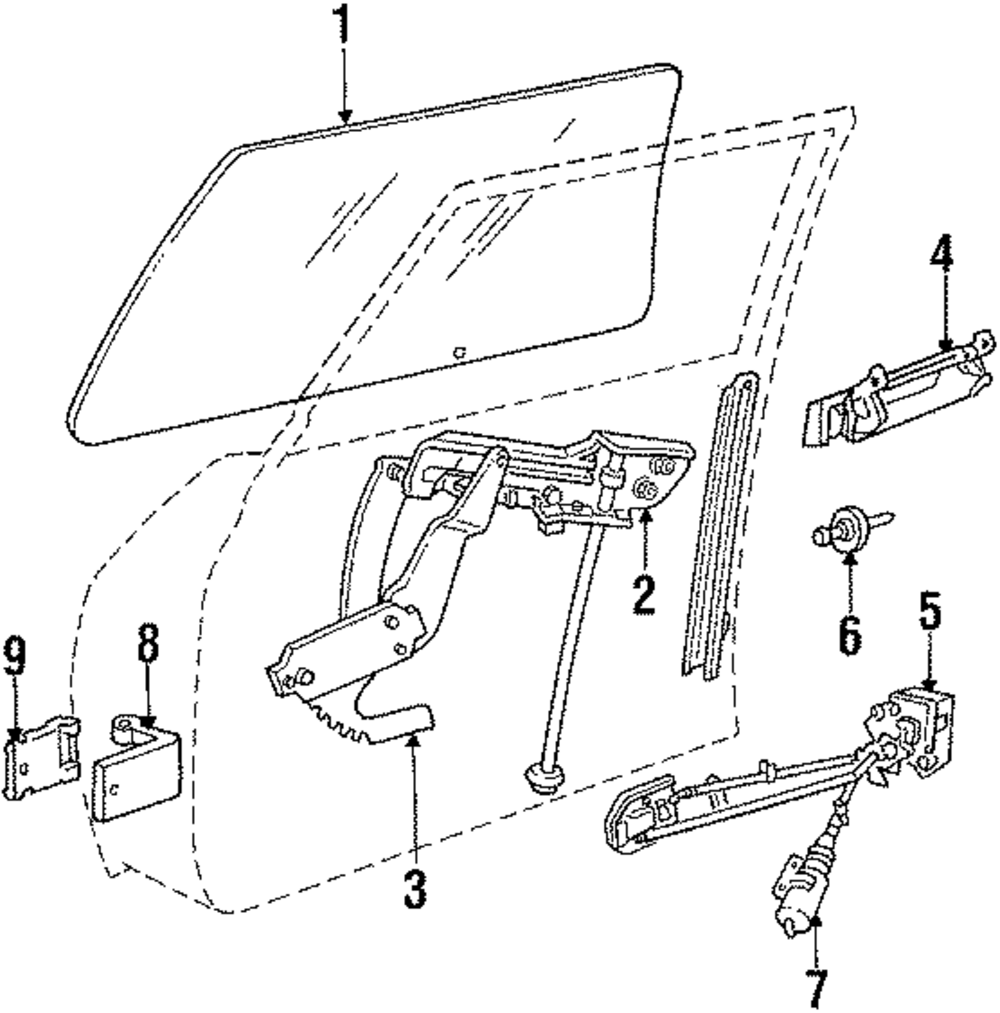 1
4
2
6
5
9
8
3
7