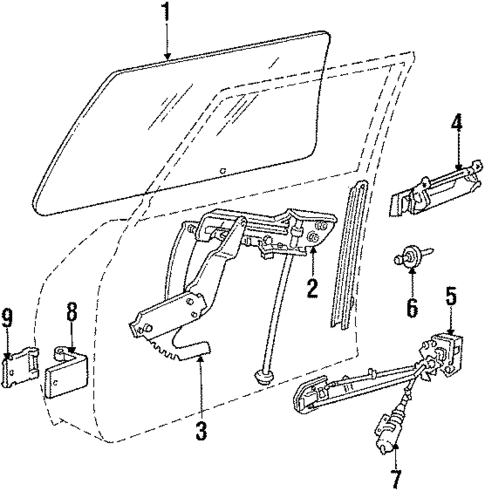 1
4
2
6
5
9
8
3
7