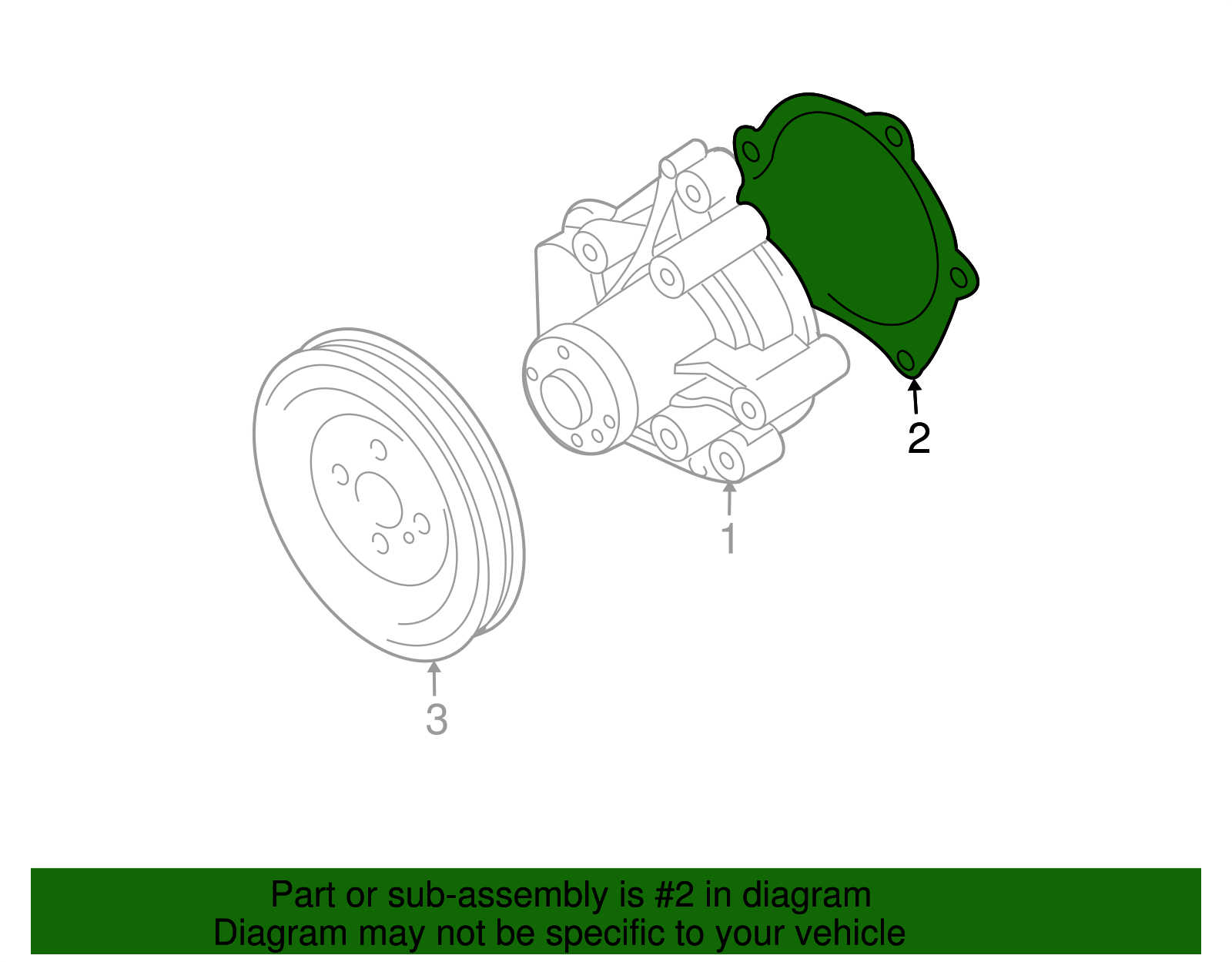 2

1

3

Part or sub-assembly is #2 in diagram
Diagram may not be specific to your vehicle