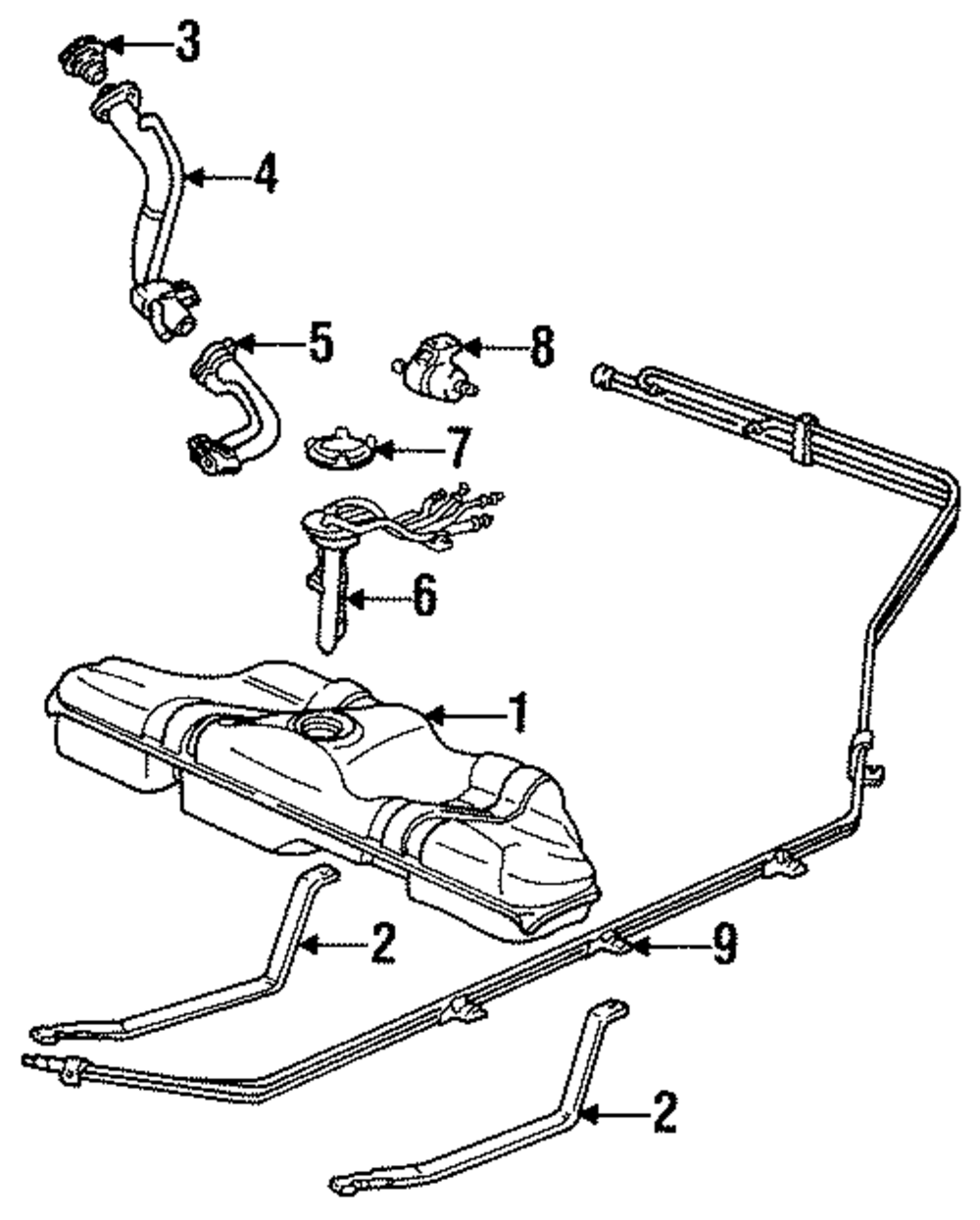 3
4
5
8
7
6
1
2
9
2