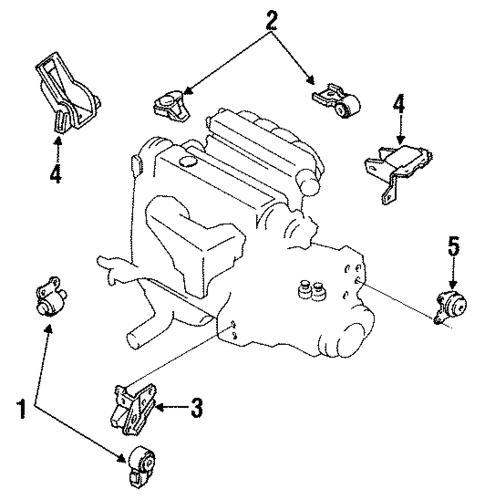 2
4
4
5
1
3