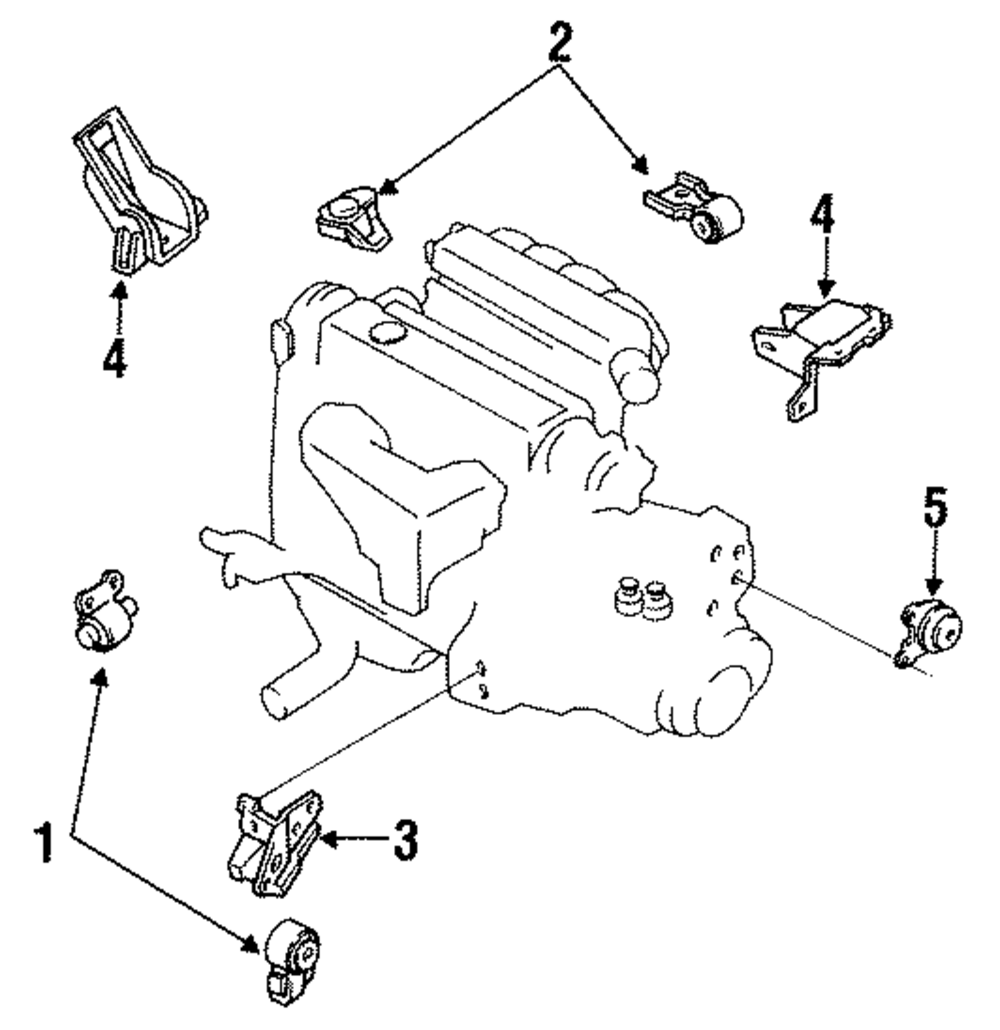 2

4

4

5

1

3