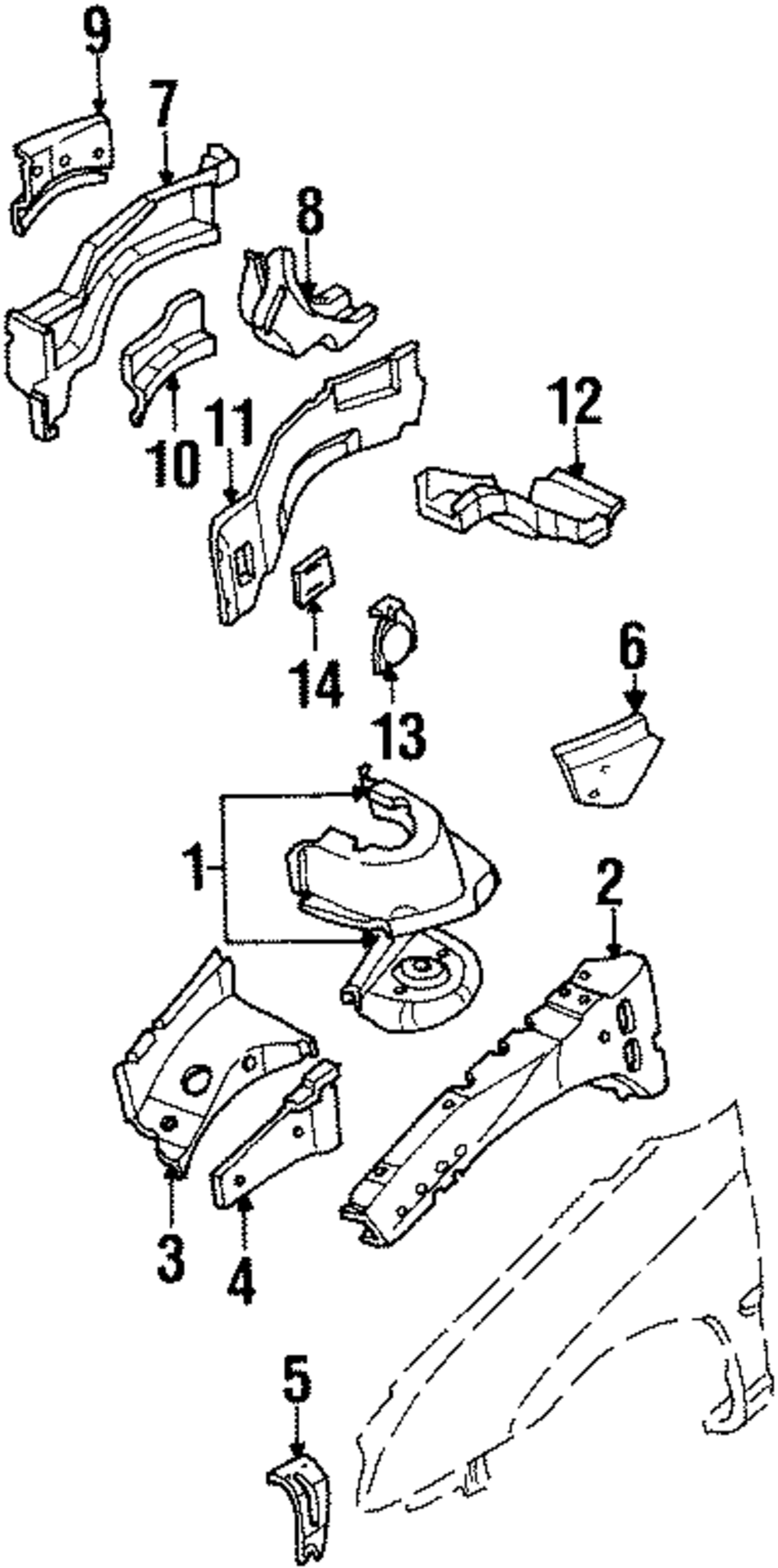 9
7
8
10
11
12
14
13
6
1
2
3
4
5