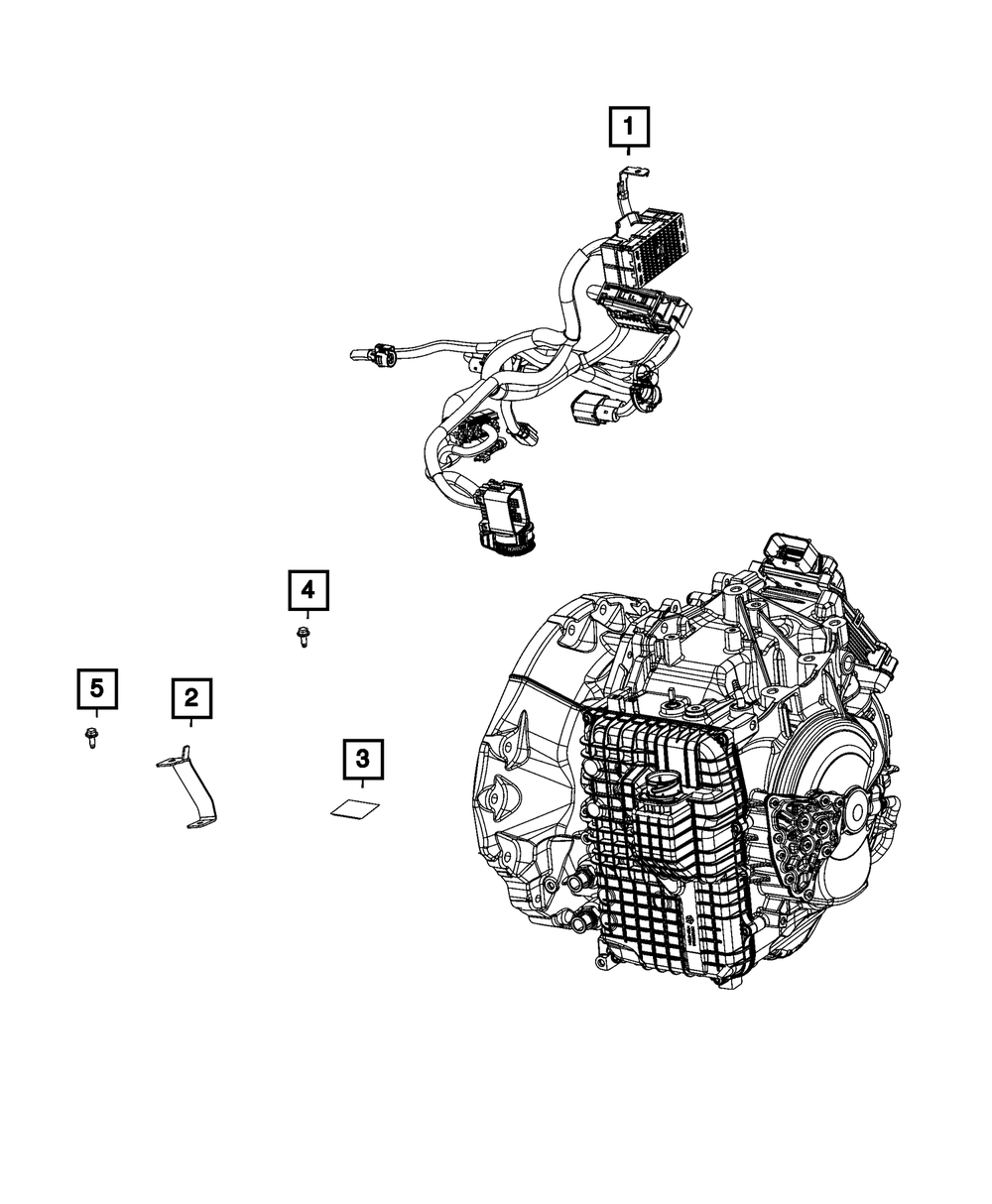 1

4

5

2

3