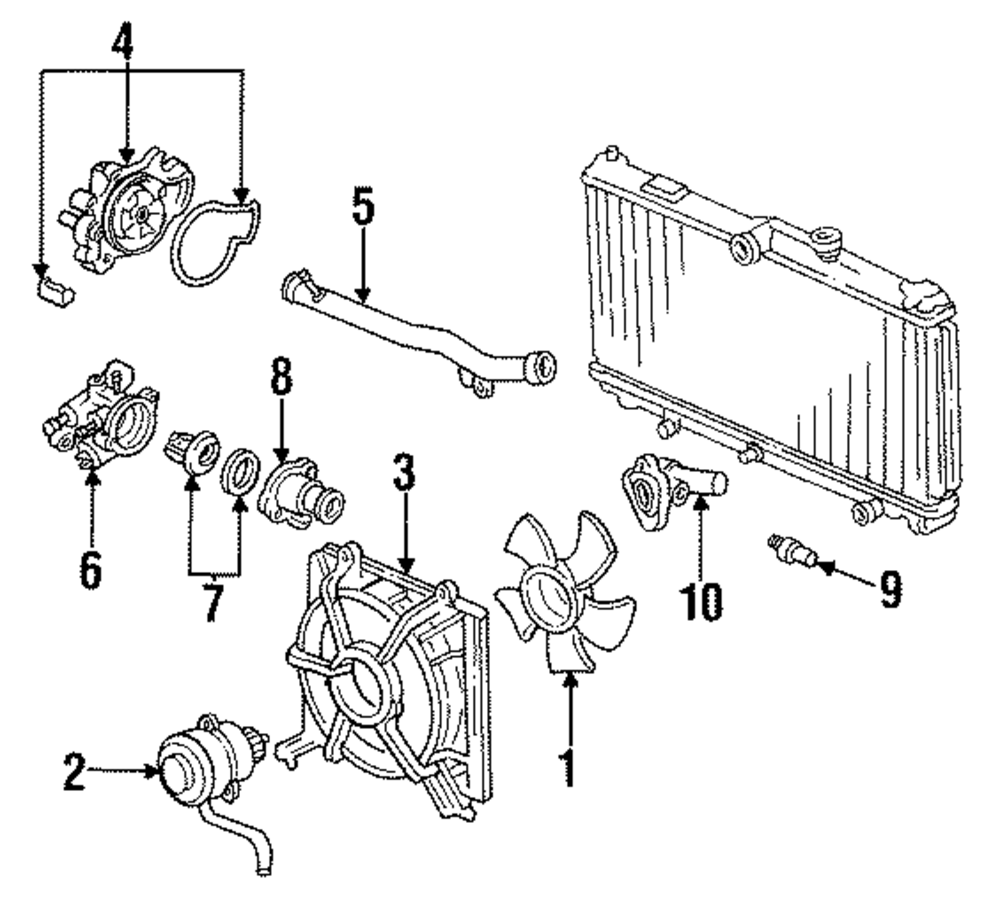 4
5
8
3
6
7
10
9
2
1