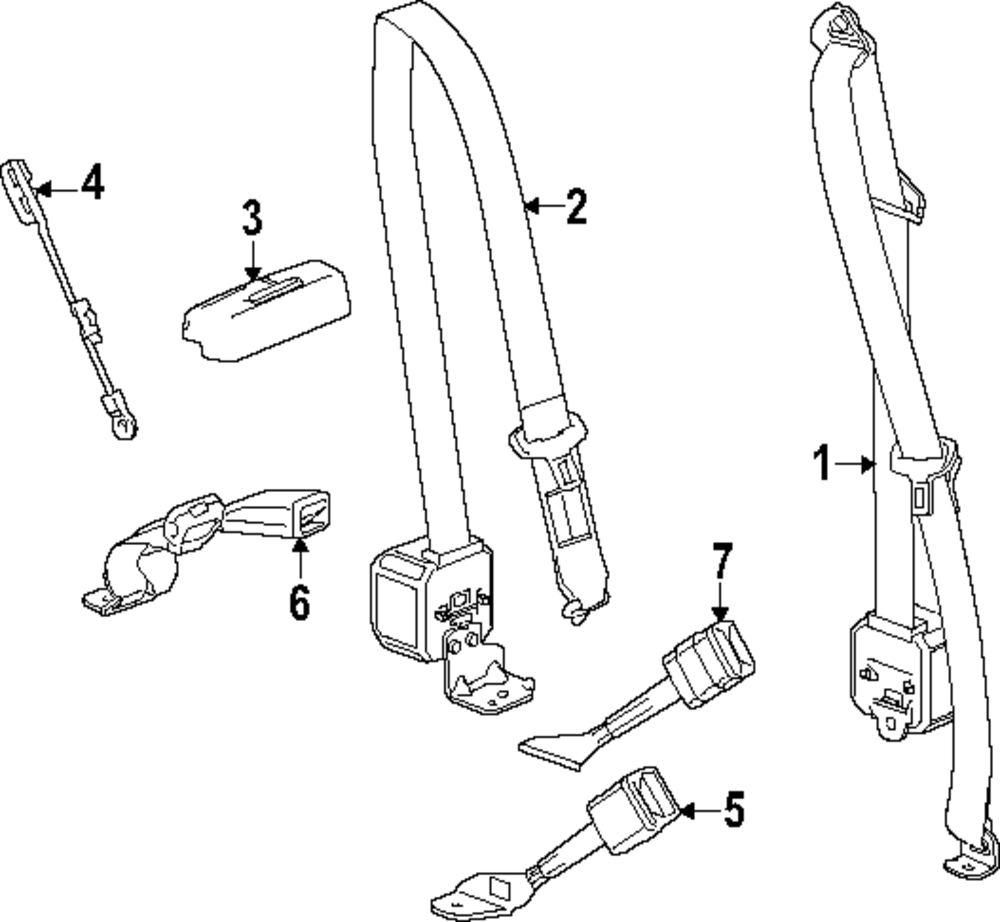 4
3
2
1
6
7
5