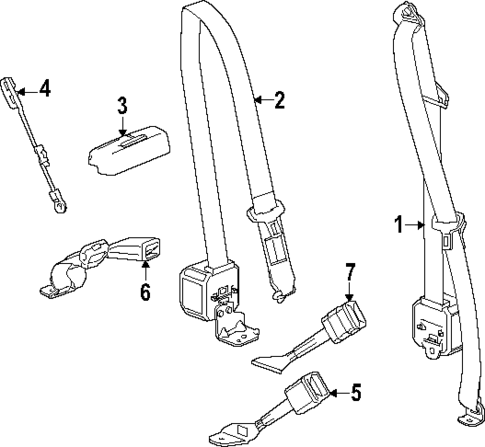 4
3
2
1
6
7
5