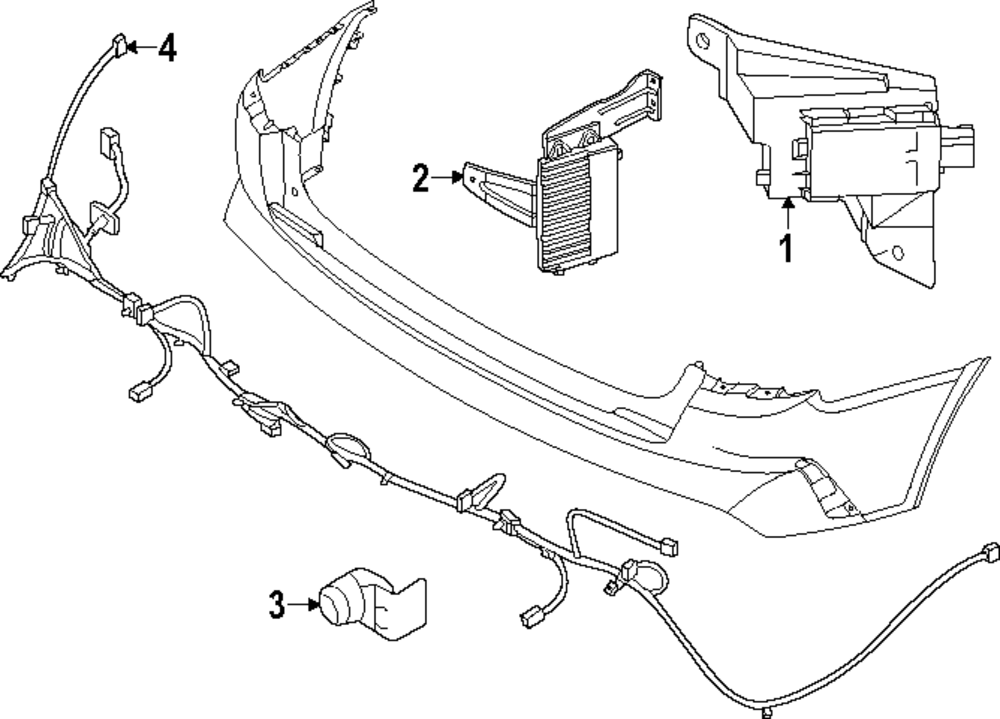 4
2
1
3