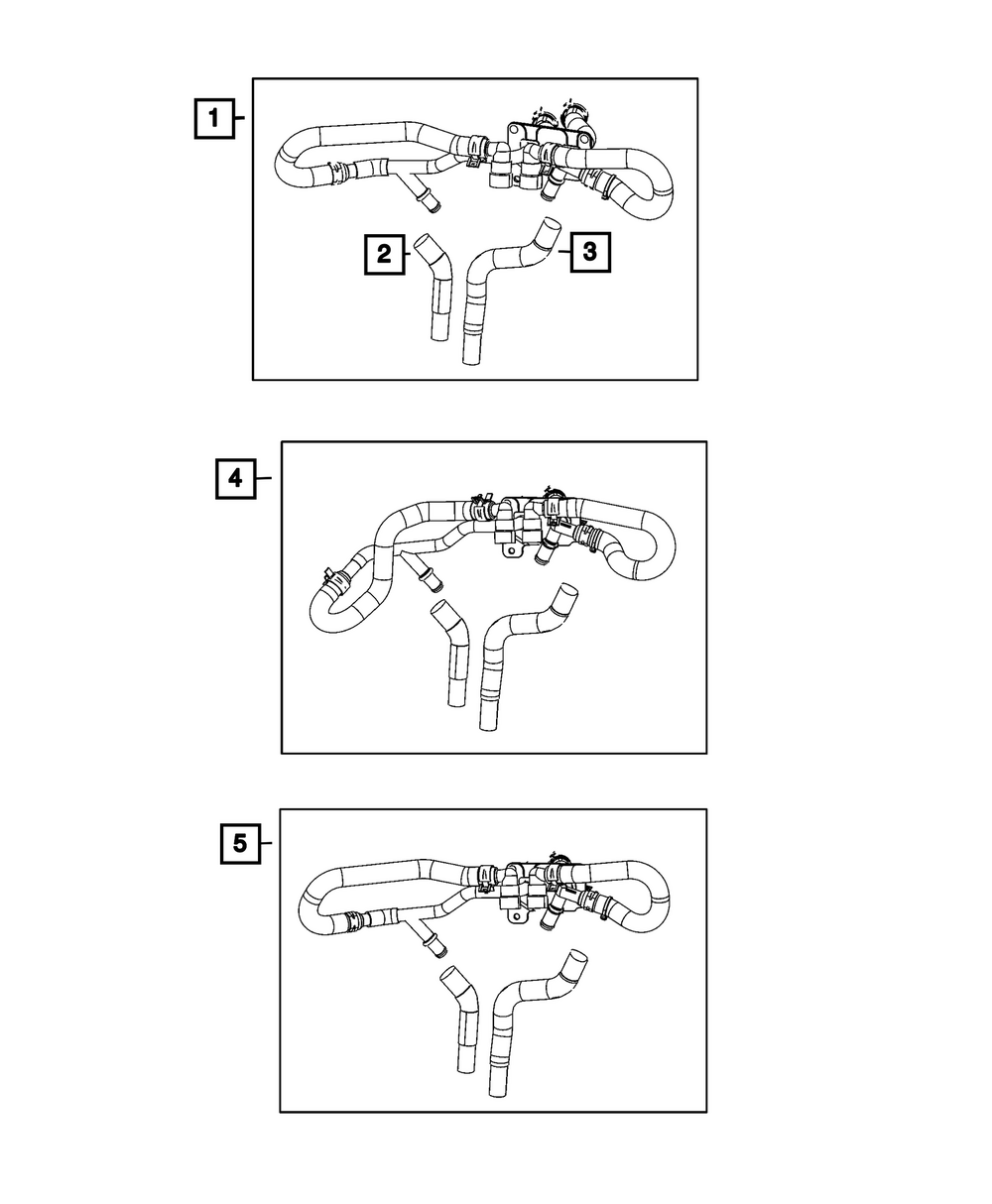 1
2
3
4
5