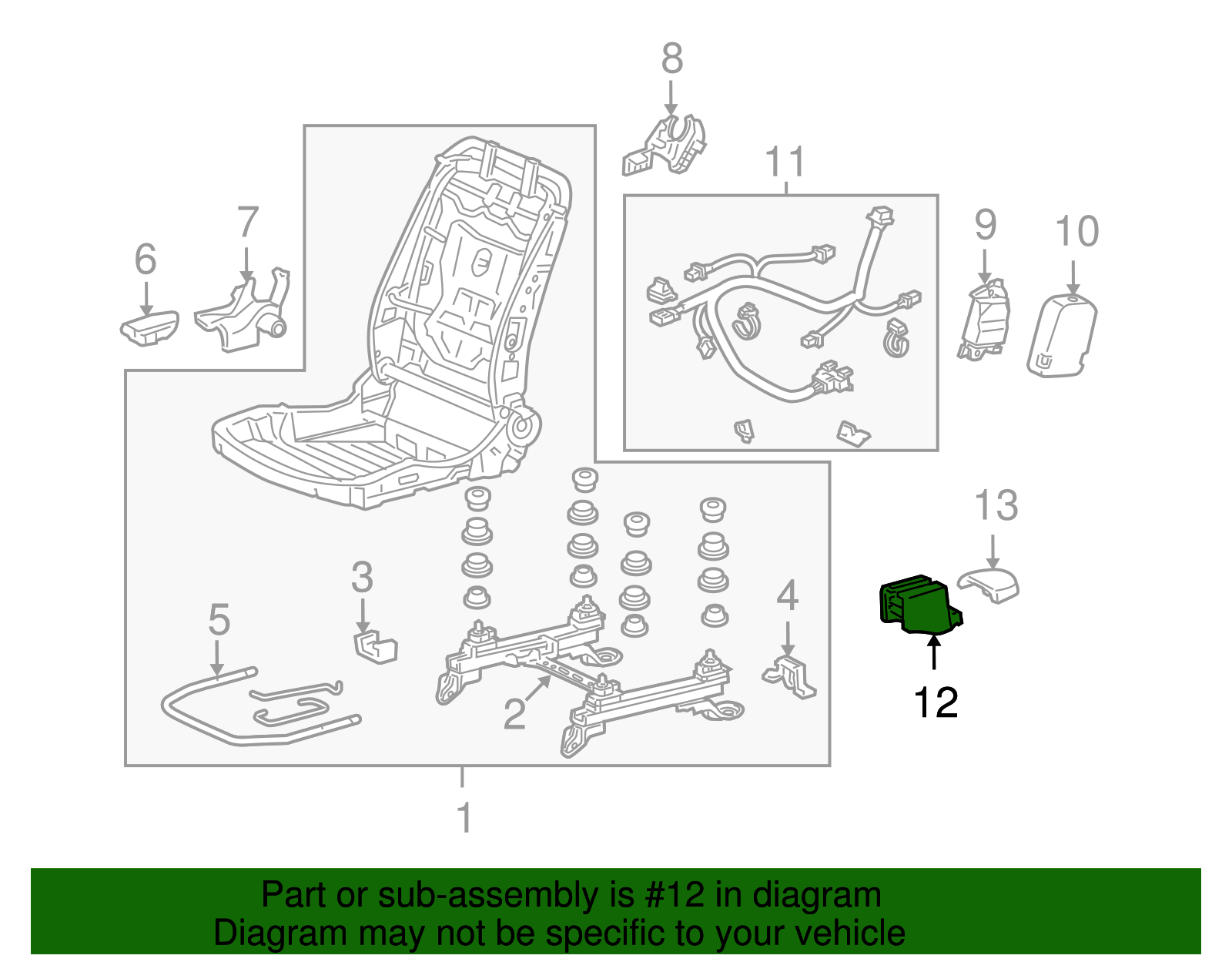 8
11
7
6
9
10
13
3
4
5
2
12
1

Part or sub-assembly is #12 in diagram
Diagram may not be specific to your vehicle