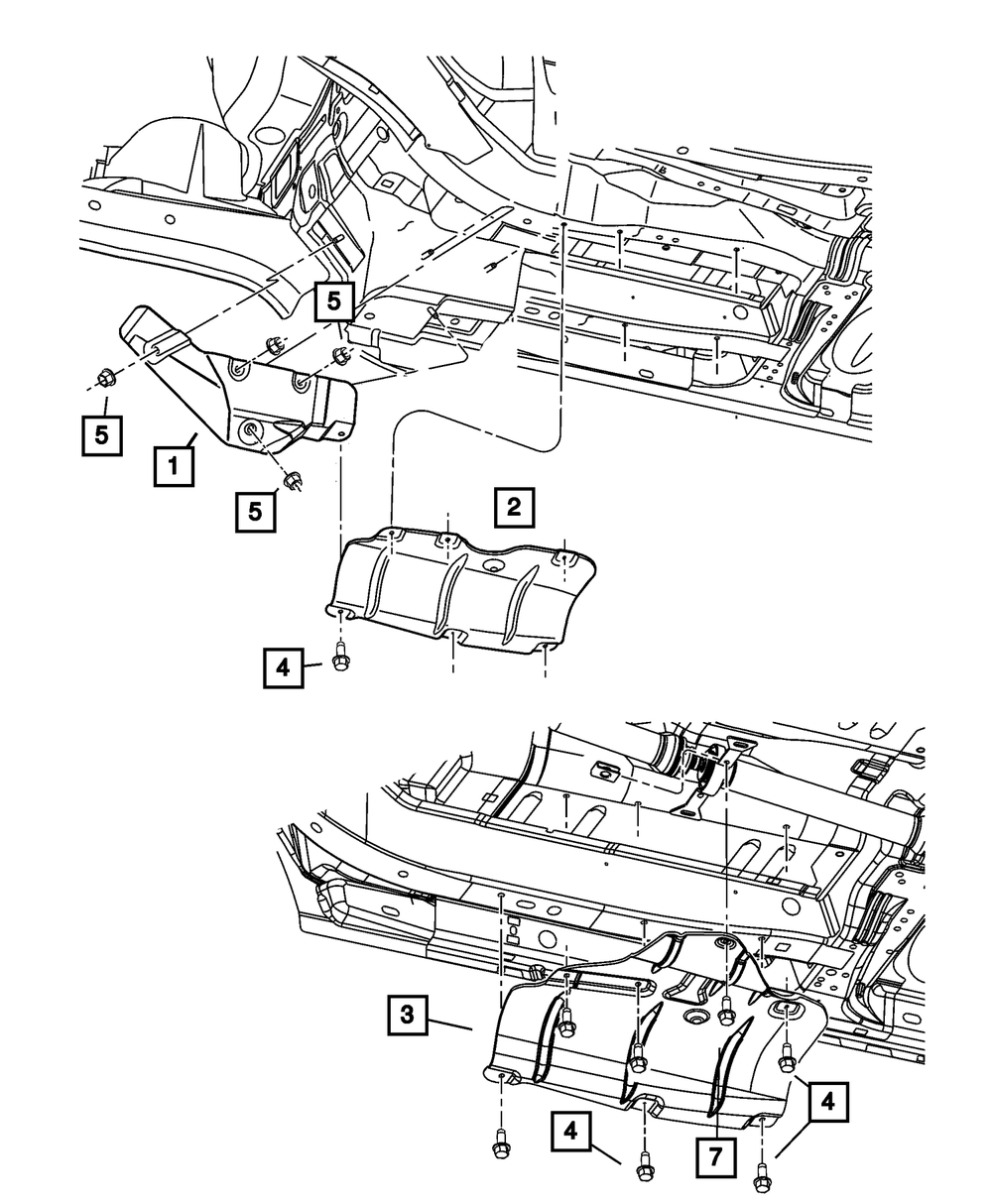 5
5
1
5
2
4
3
4
7
4