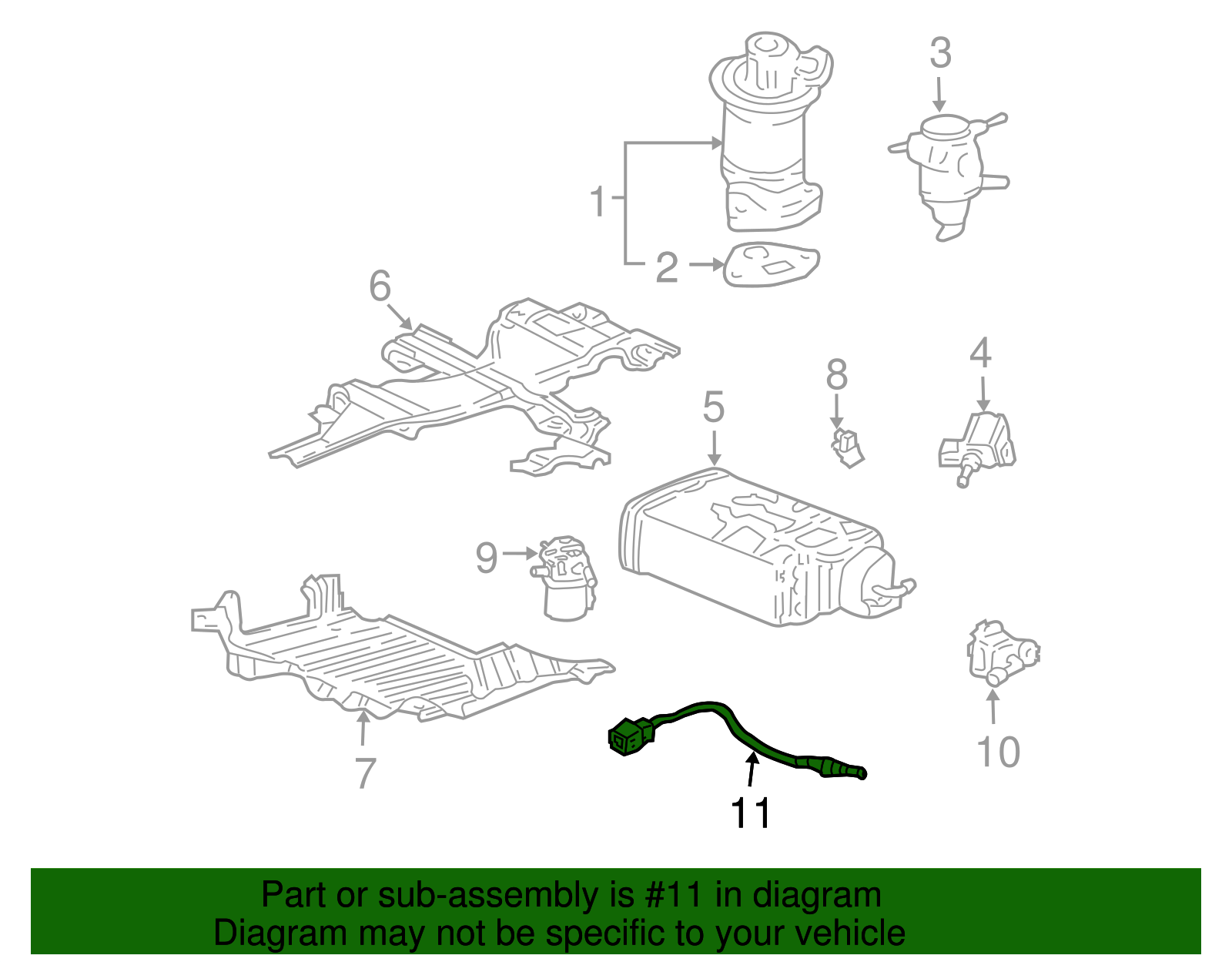 3
1
2
6
8
4
5
9
7
10
11

Part or sub-assembly is #11 in diagram
Diagram may not be specific to your vehicle