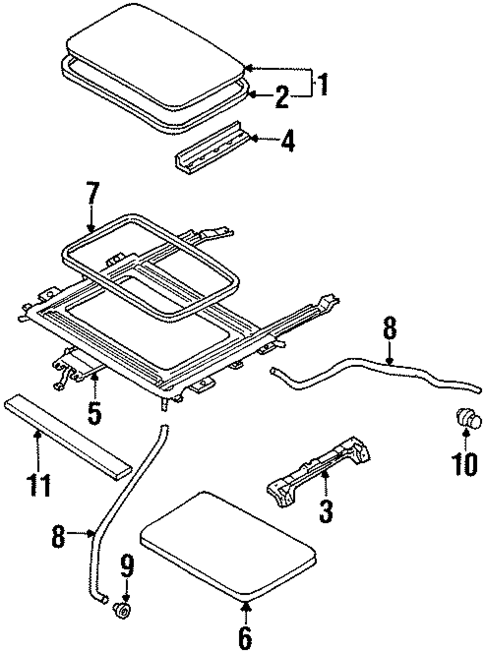 1
2
4
7
8
5
10
11
3
8
9
6