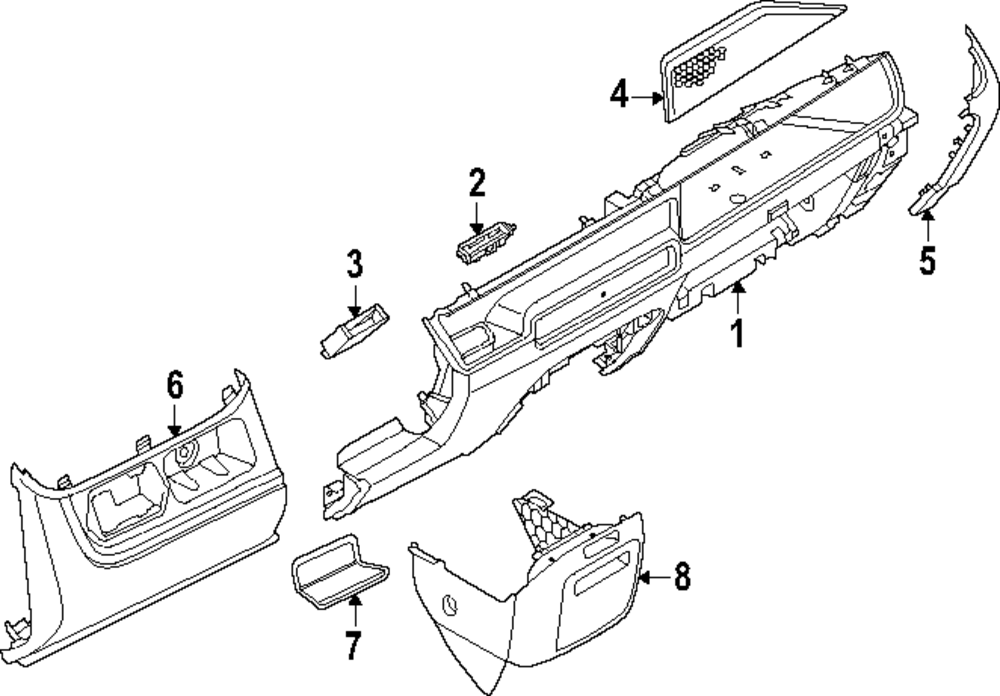 4
2
5
3
1
6
8
7