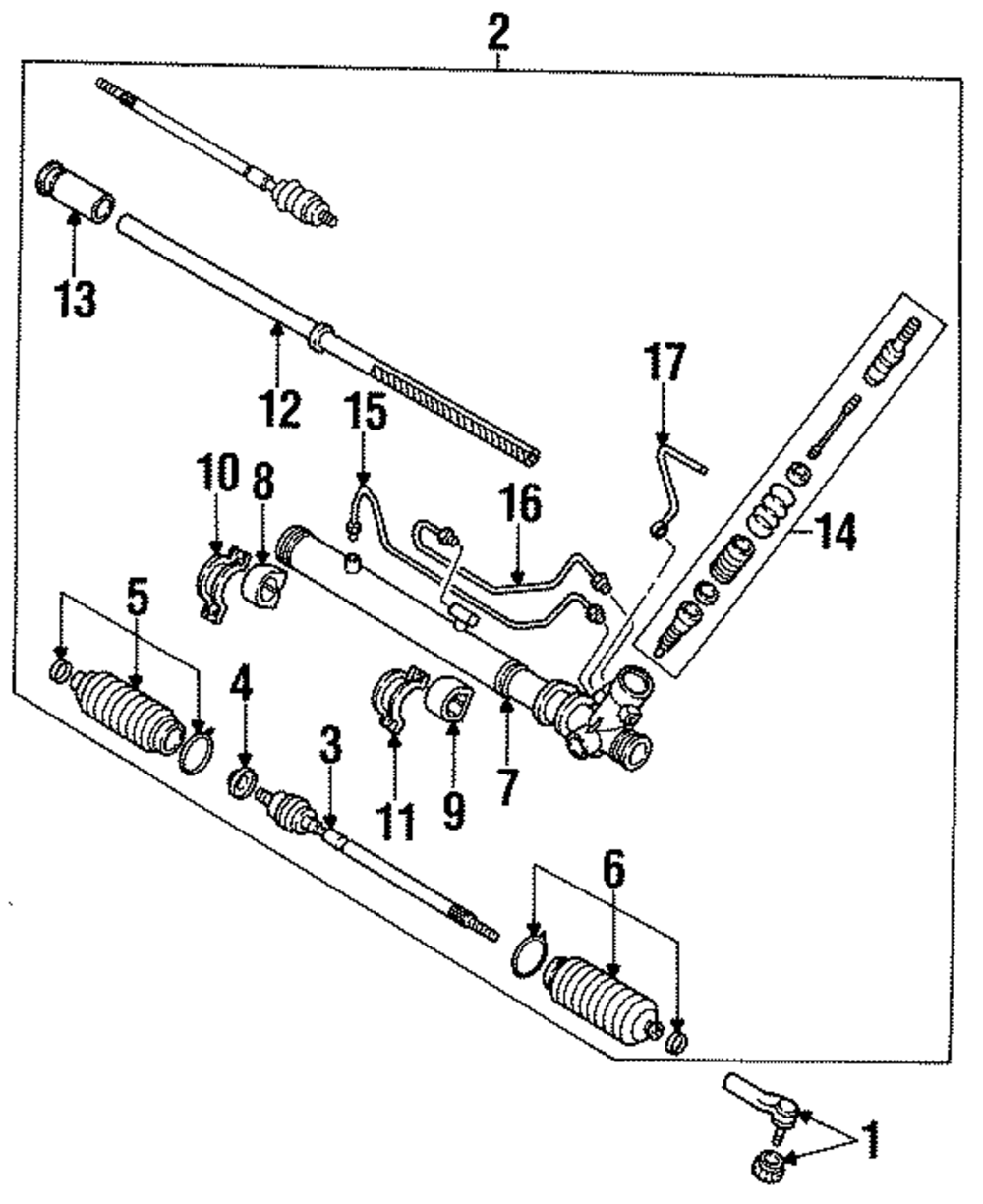 2
13
12
17
15
10
8
16
14
5
4
3
11
9
7
6
1