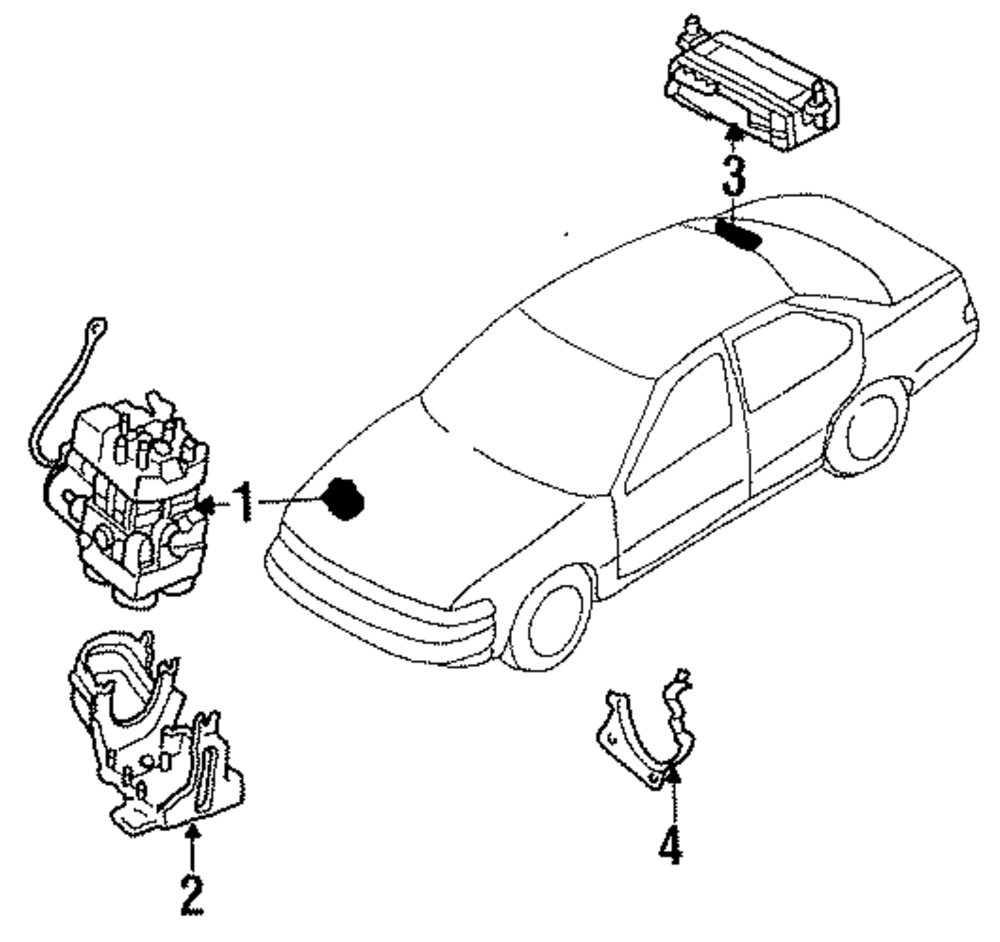 3
1
2
4