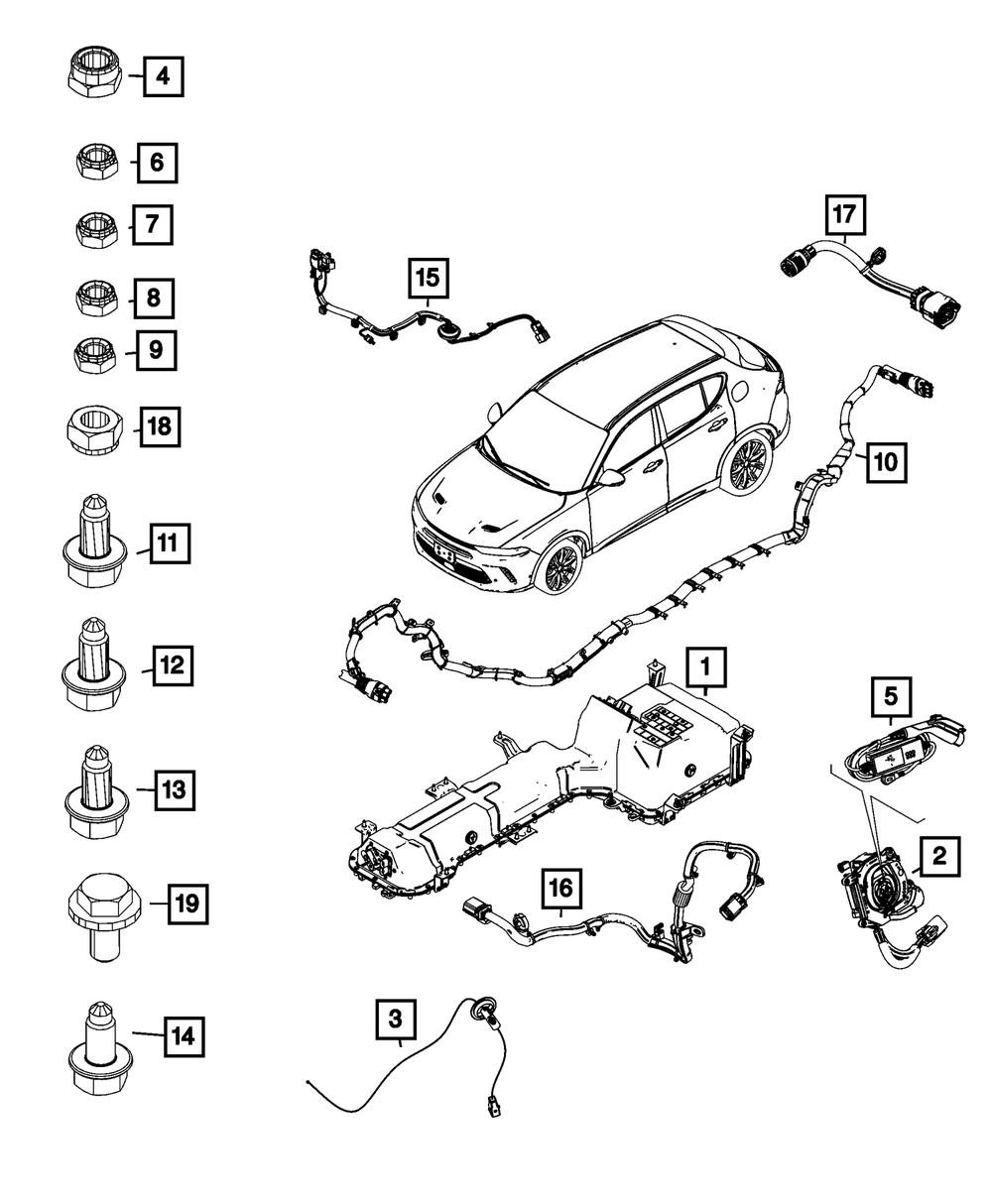 4
6
7
8
9
18
11
12
13
19
14
15
17
10
1
5
2
16
3