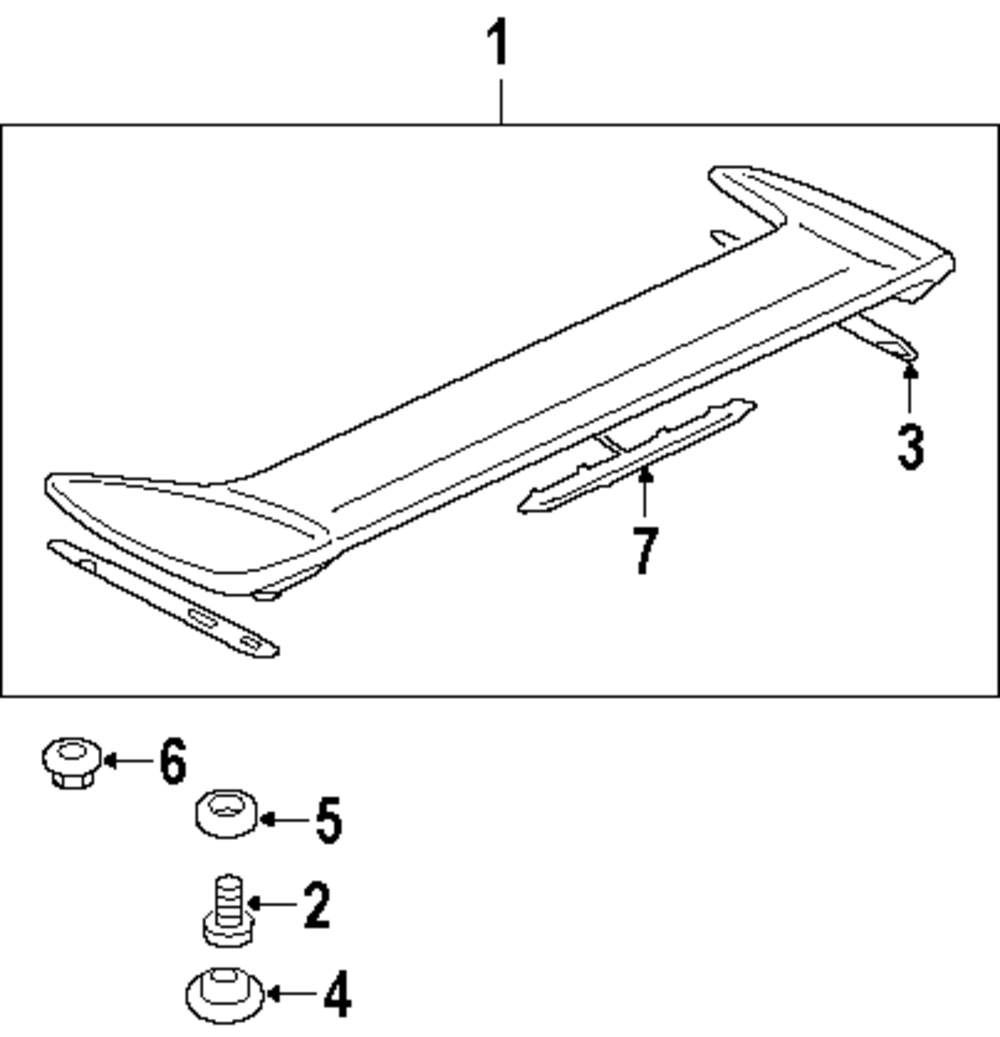 1
3
7
6
5
2
4