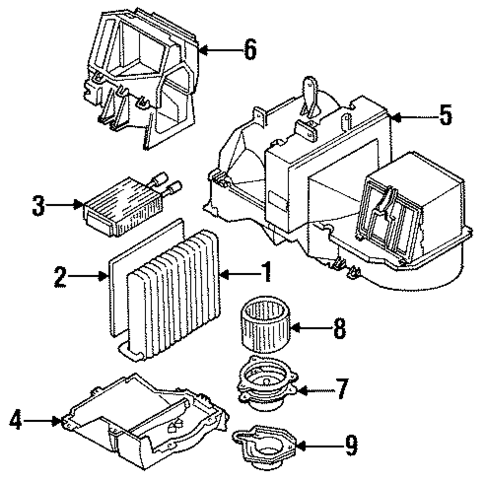 6
5
3
2
1
8
7
4
9