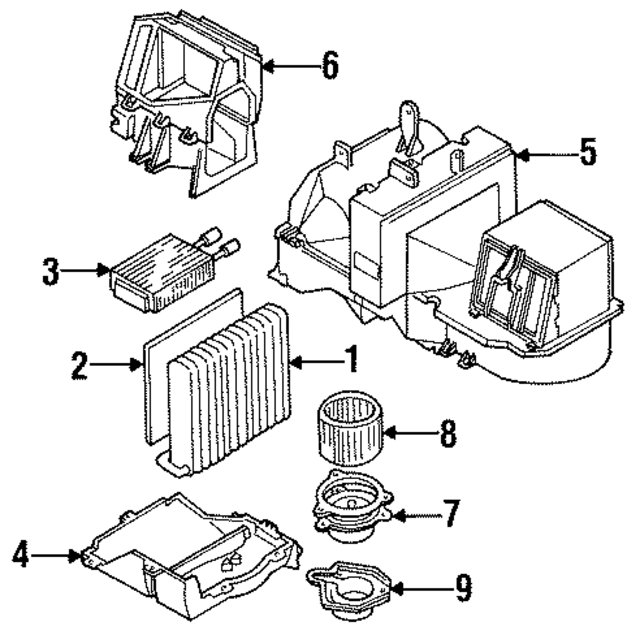 6
5
3
2
1
8
7
4
9