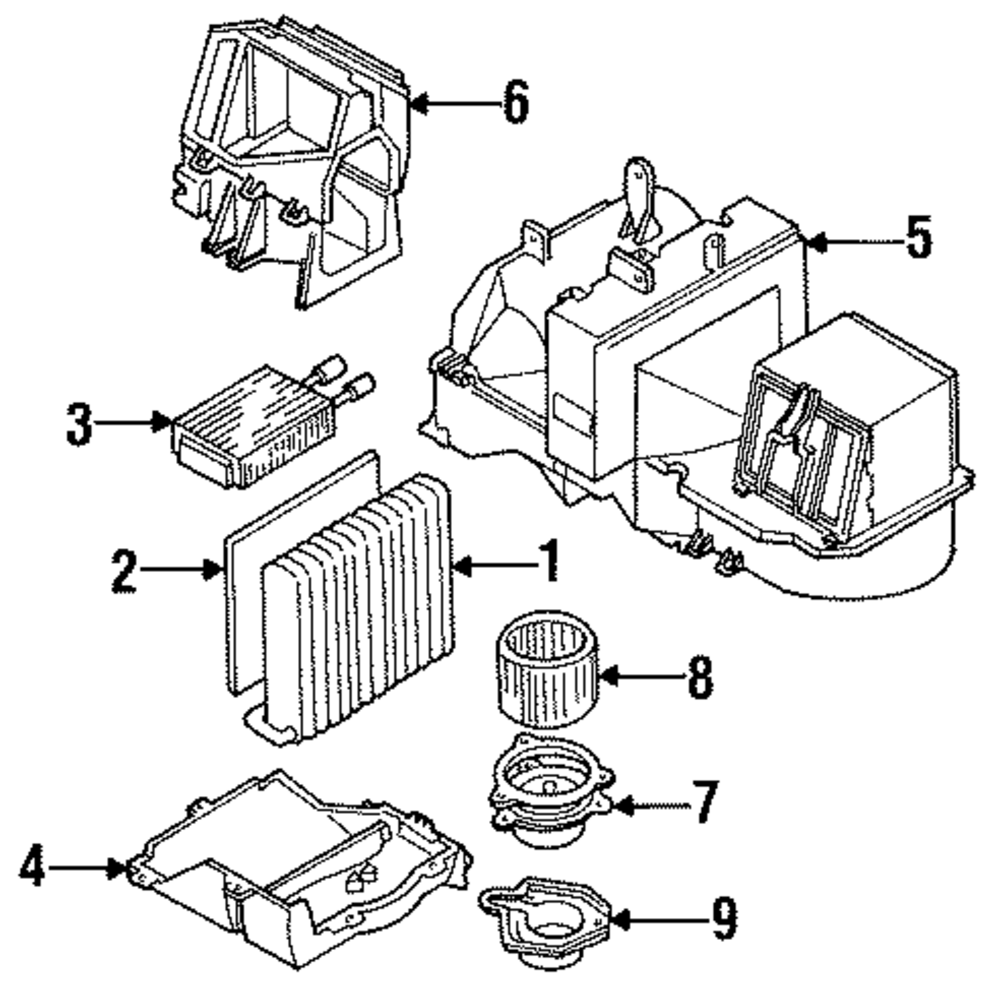 6
5
3
2
1
8
7
4
9