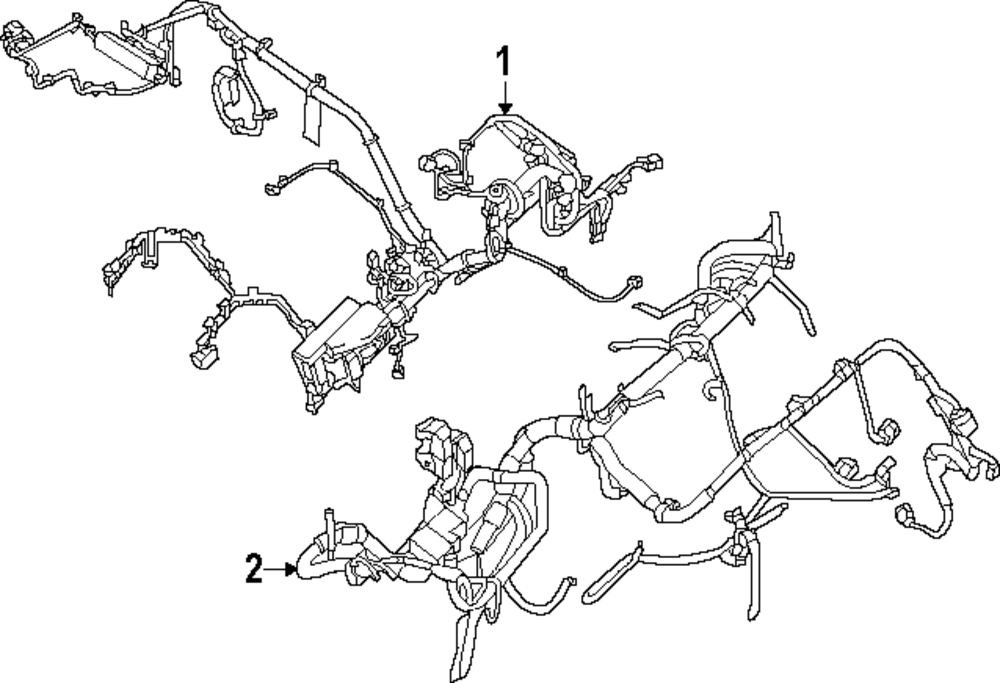 1

2