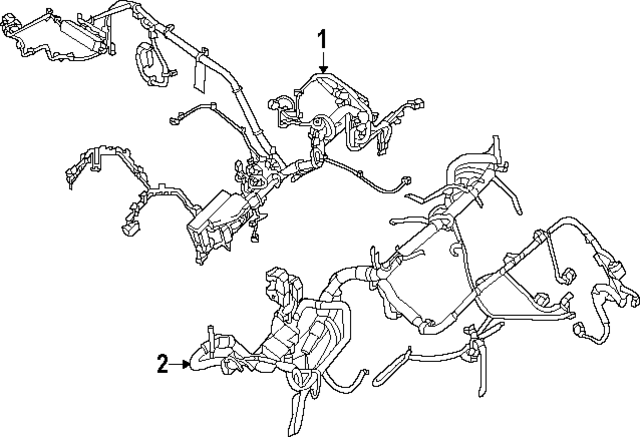 1

2