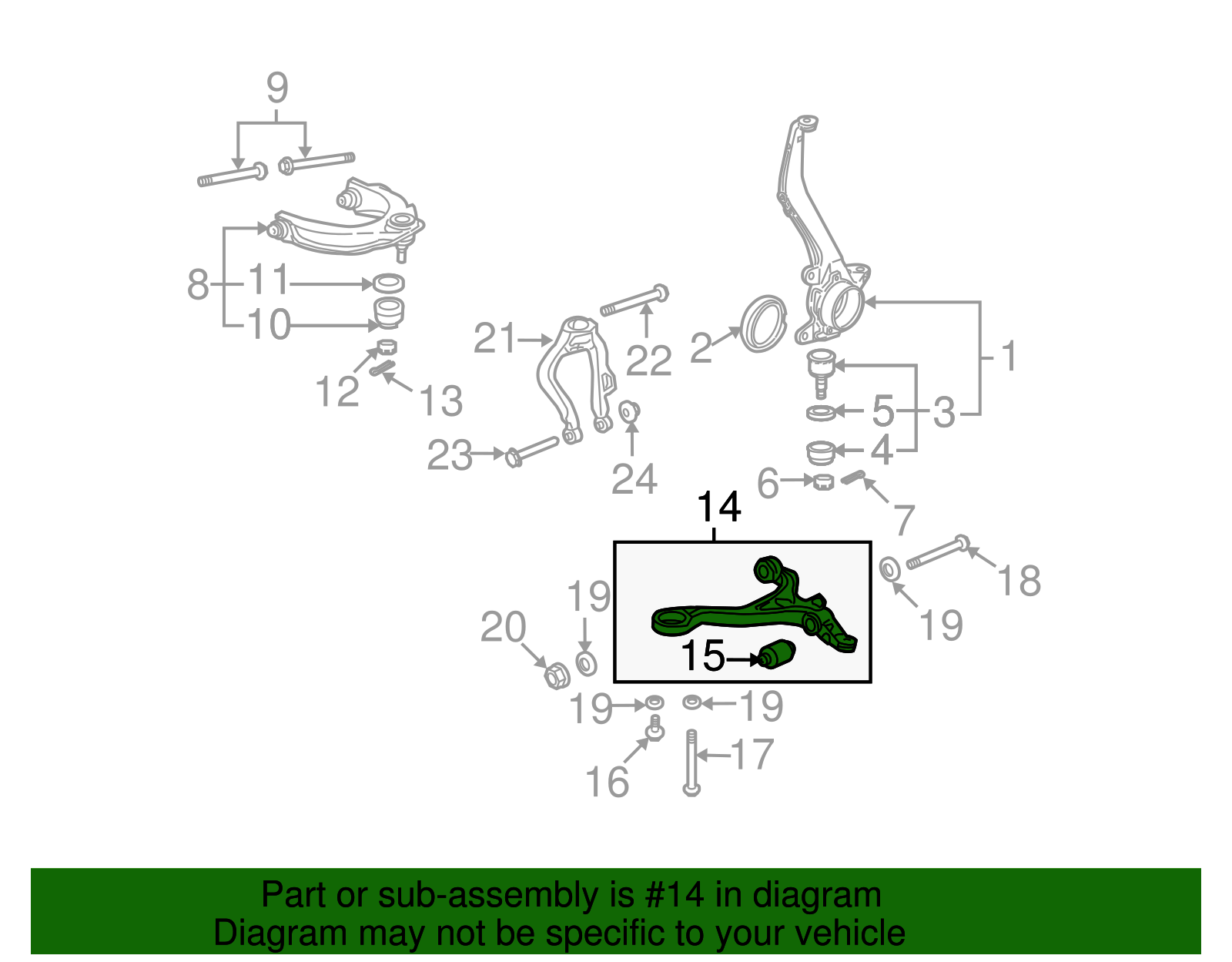 9
8
11
10
12
13
21
22
2
1
5
3
4
23
24
6
7
14
18
19
19
20
15
19
19
17
16

Part or sub-assembly is #14 in diagram
Diagram may not be specific to your vehicle