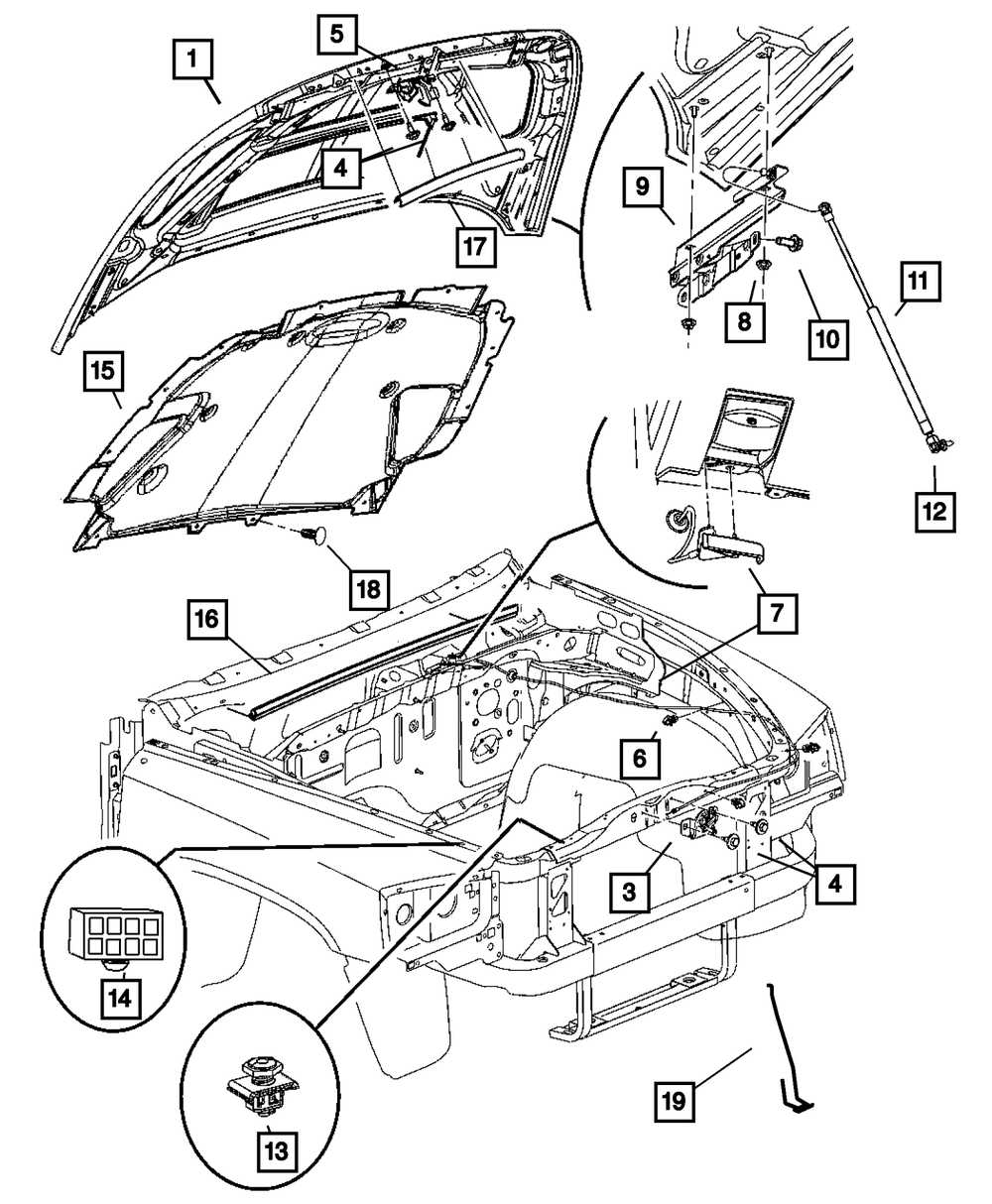 1
5
4
17
9
8
10
11
12
15
18
7
16
6
3
4
14
13
19