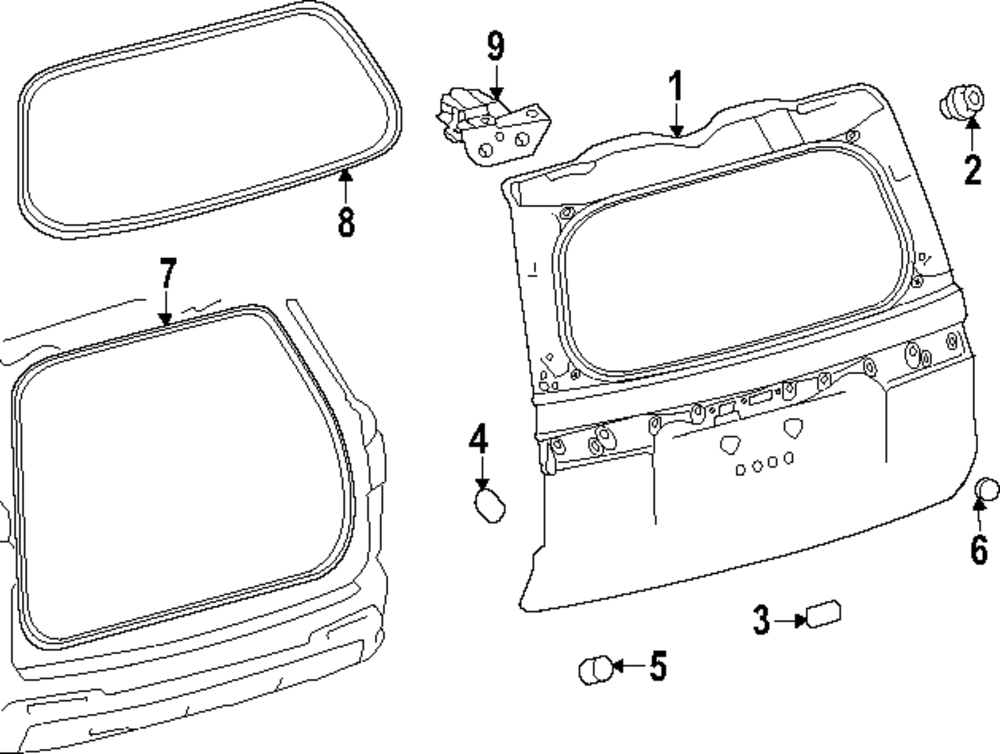 9
1
2
8
7
4
6
3
5