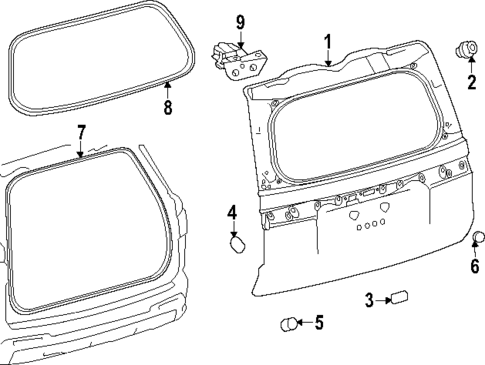 9
1
2
8
7
4
6
3
5