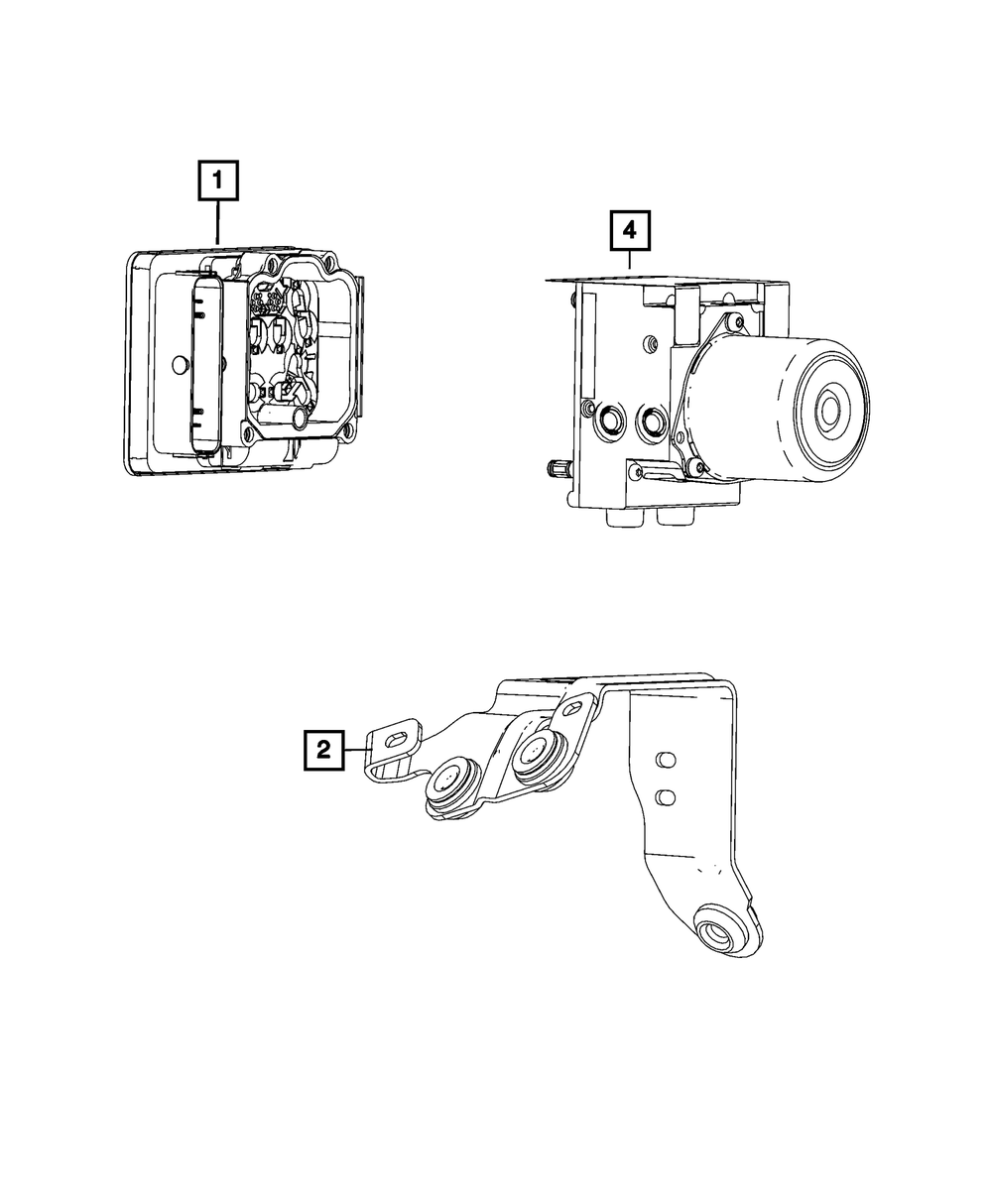 1

4

2