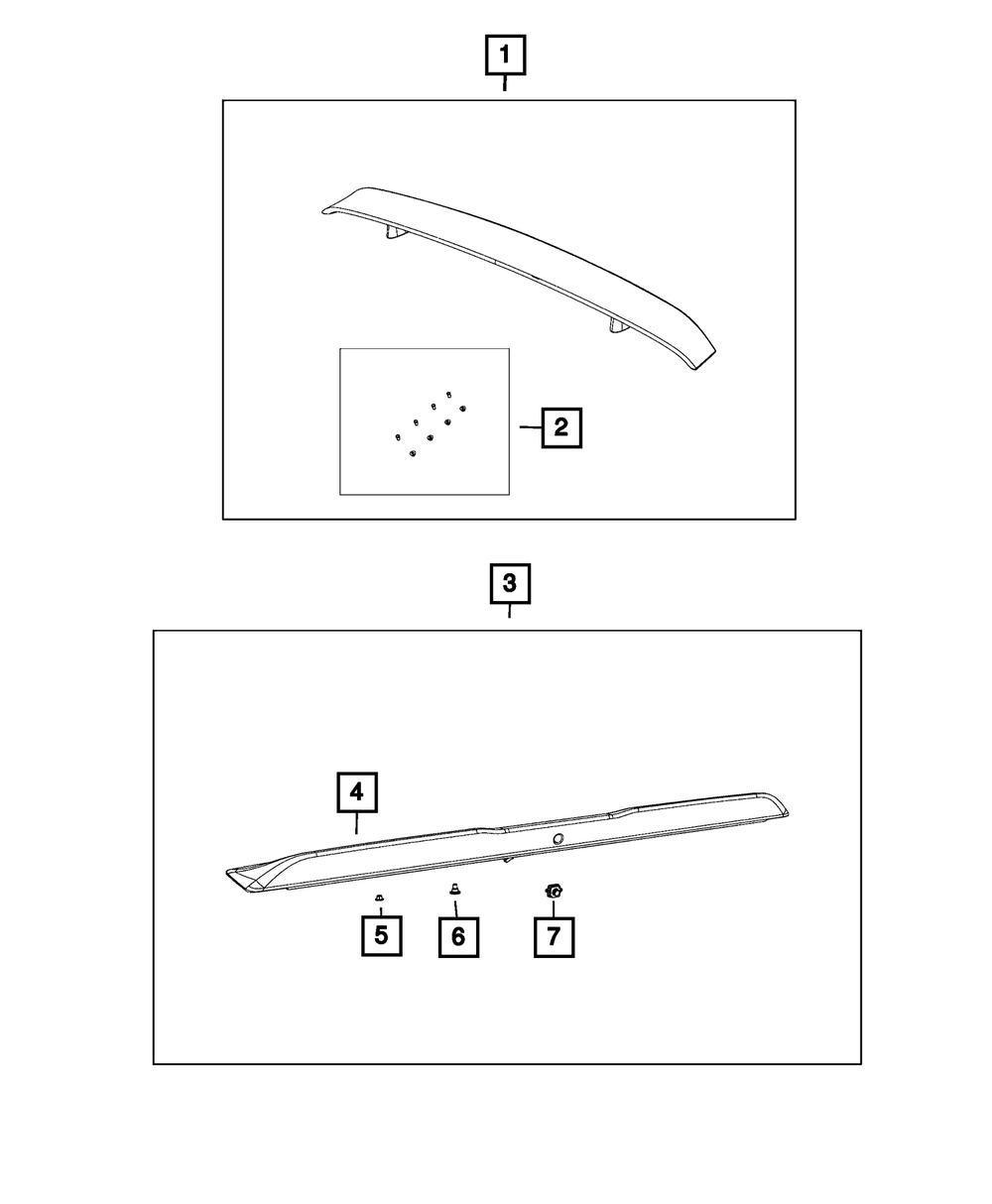 1

2

3

4

5

6

7