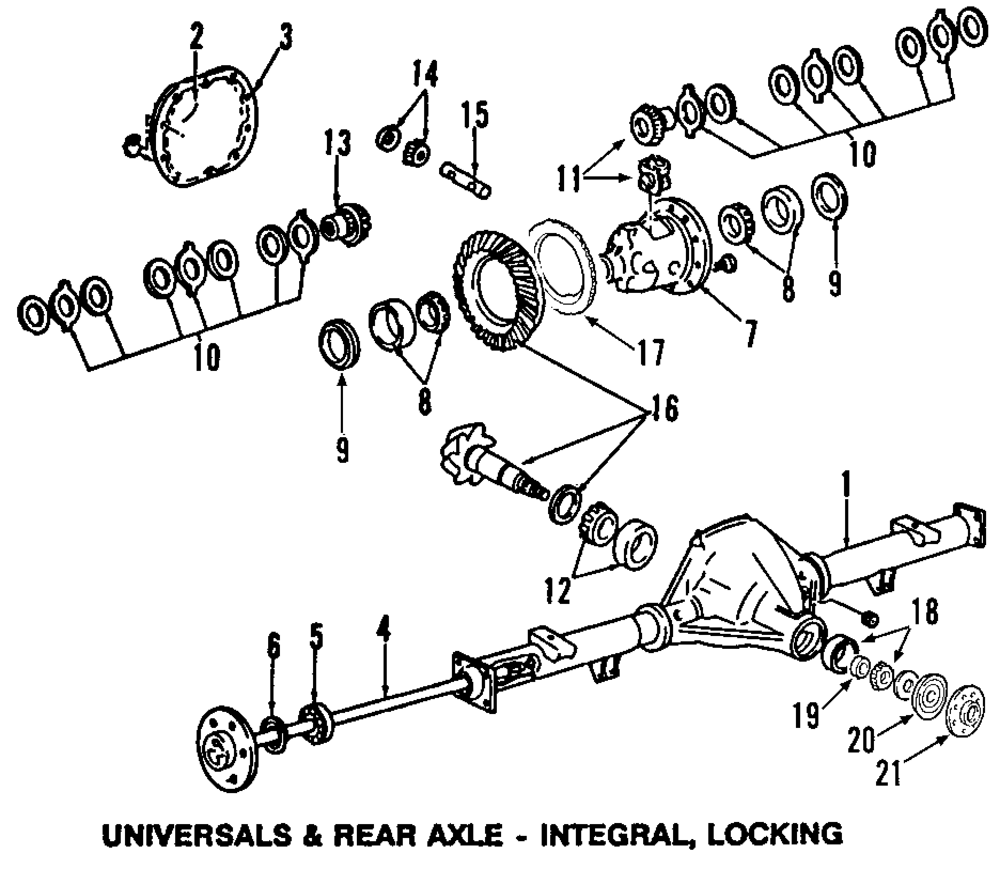 2
3
14
15
13
11
10
10
8
9
7
17
9
8
16
1
12
18
6
5
4
19
20
21

UNIVERSALS & REAR AXLE - INTEGRAL, LOCKING