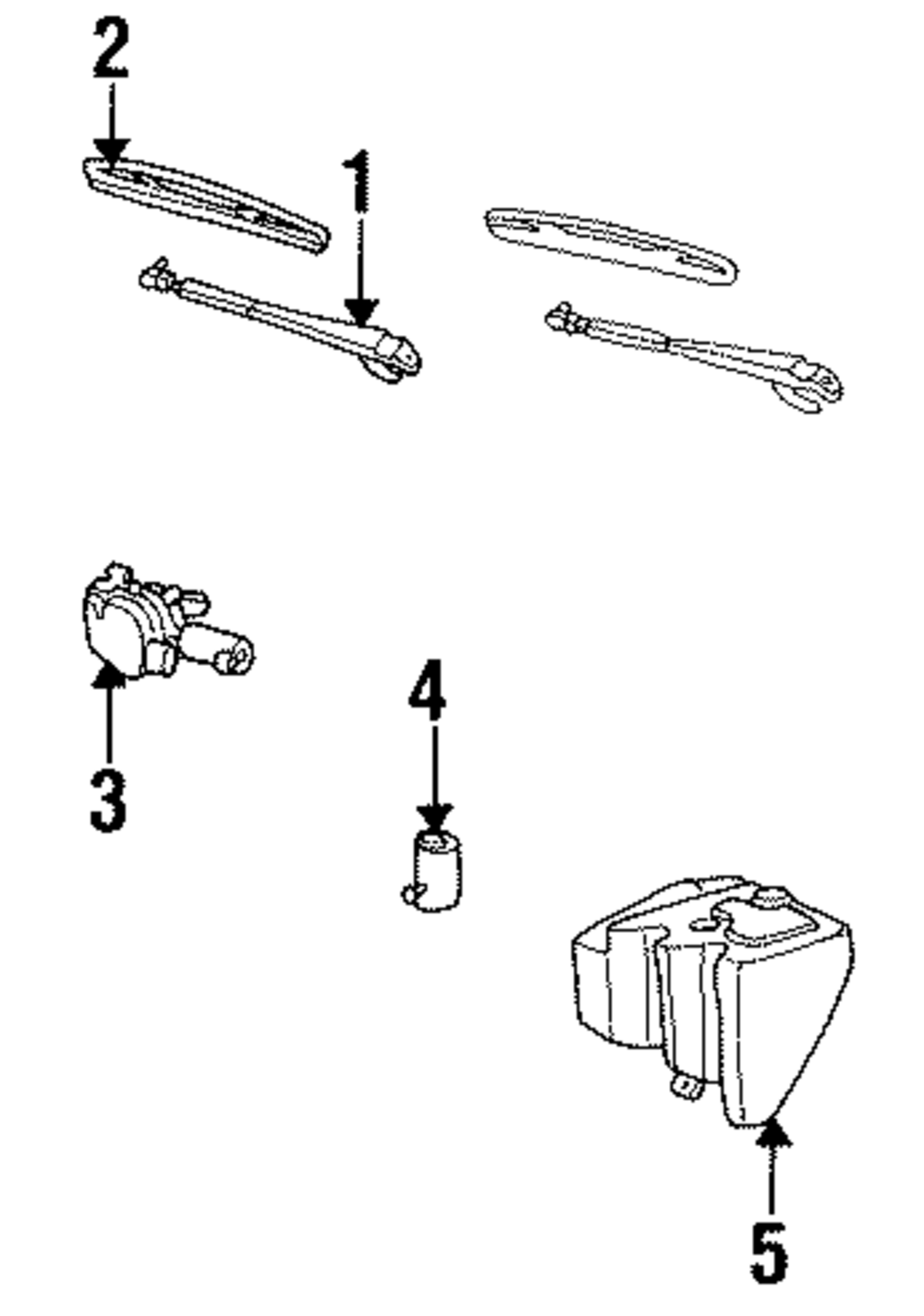 2

1

3

4

5