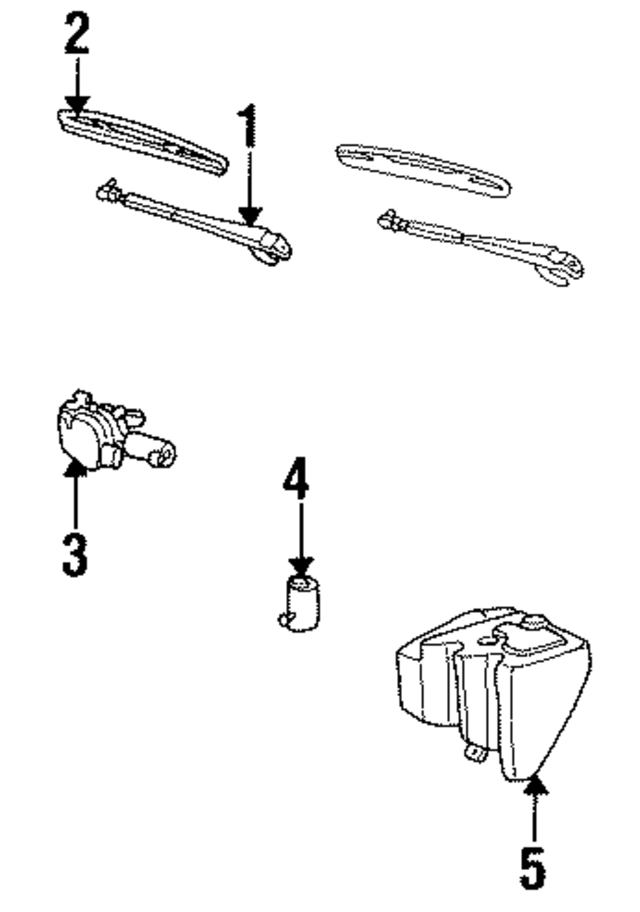 2
1
3
4
5