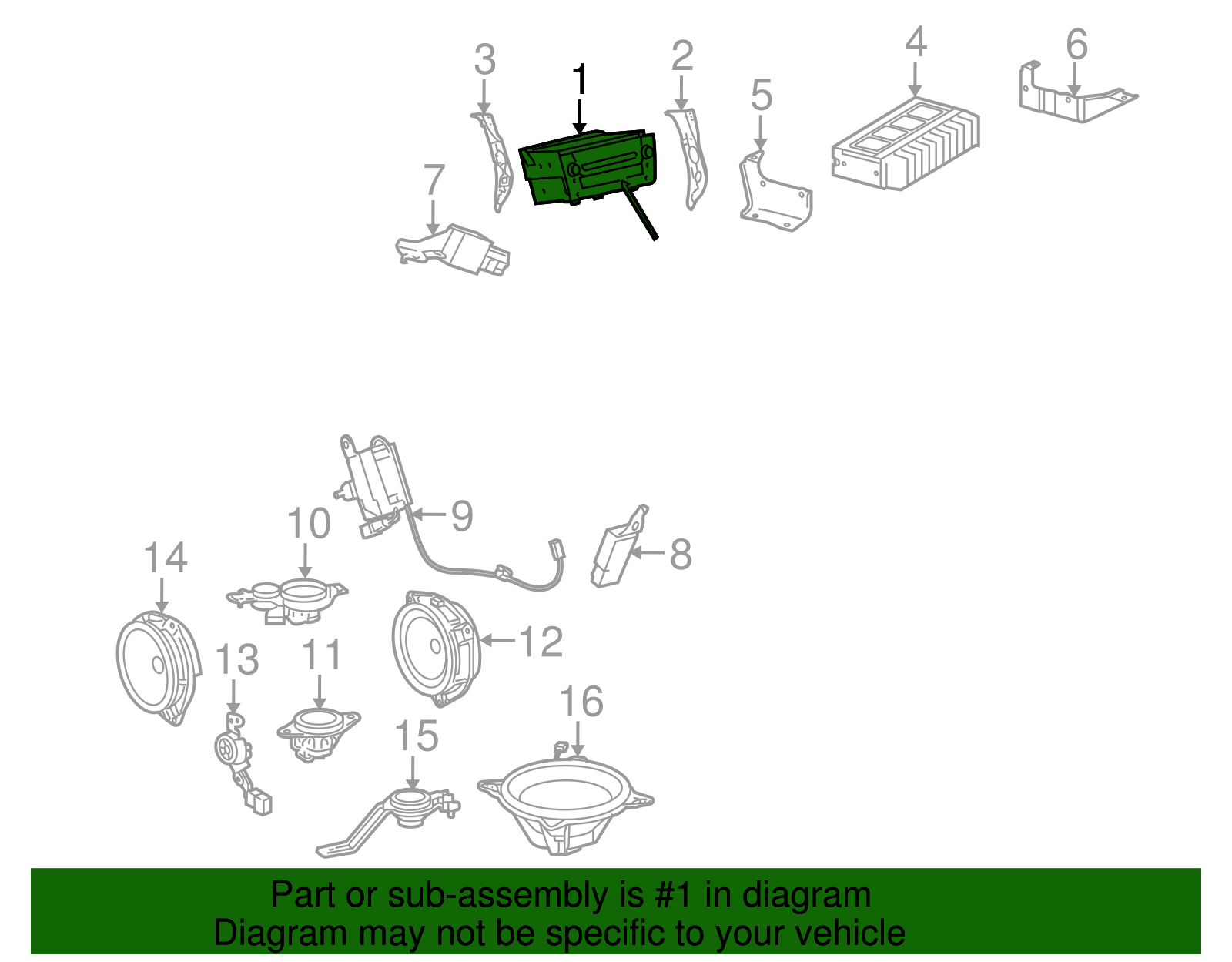 3
1
2
5
4
6
7
9
10
8
14
12
13
11
16
15

Part or sub-assembly is #1 in diagram
Diagram may not be specific to your vehicle