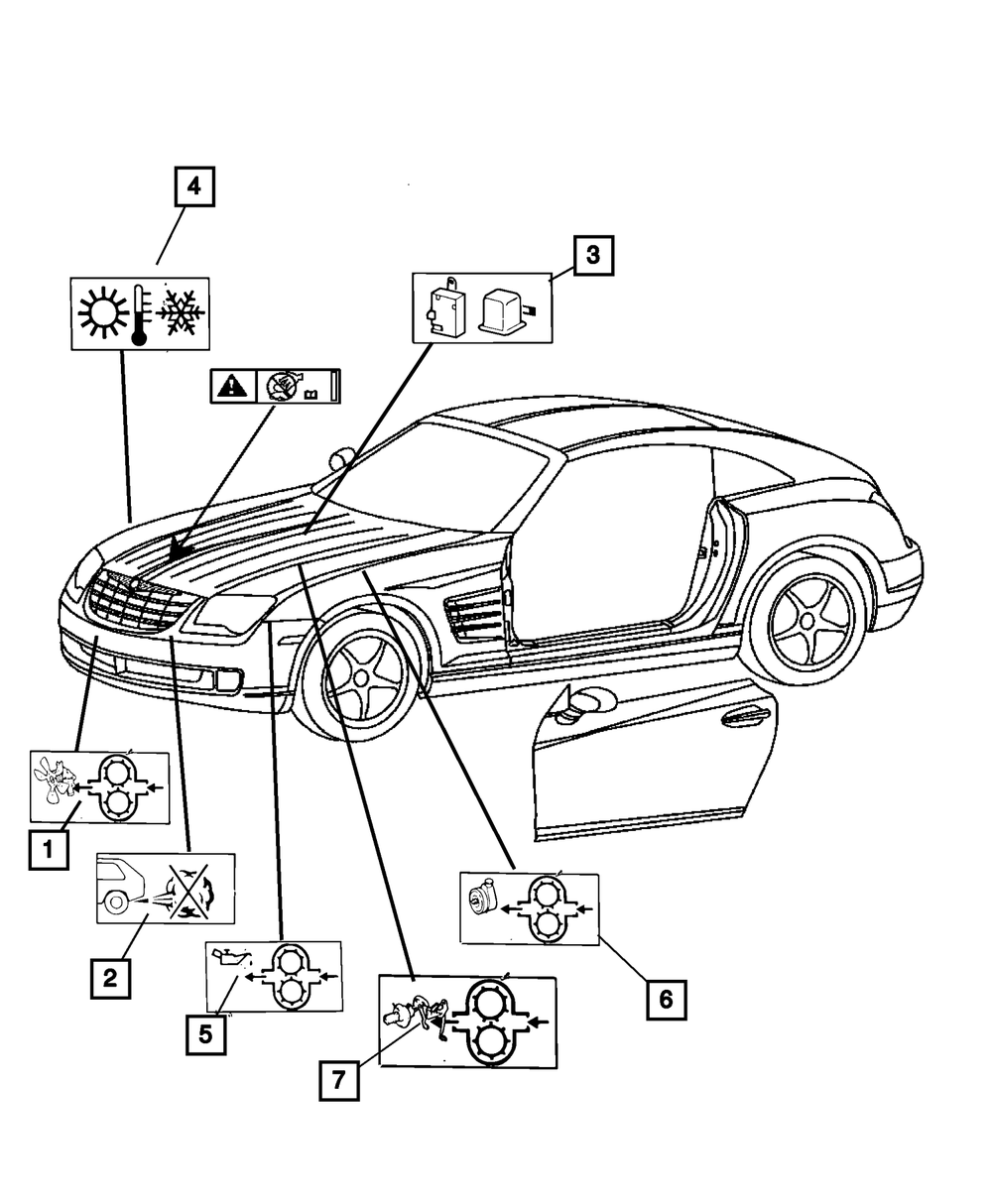 4

3

1

2

5

7

6