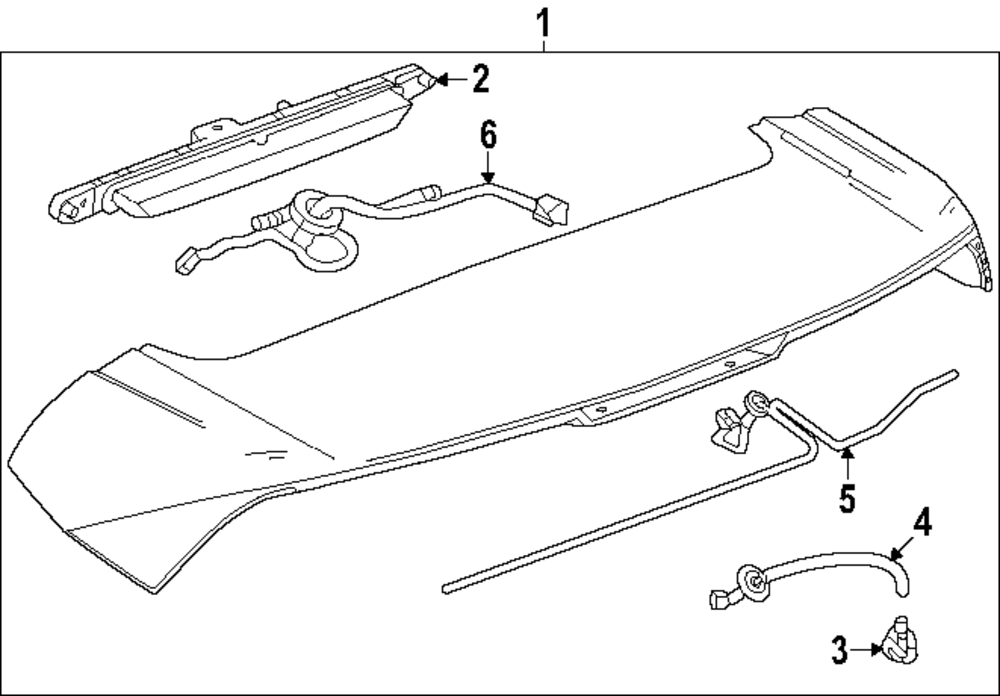 1
2
6
5
4
3