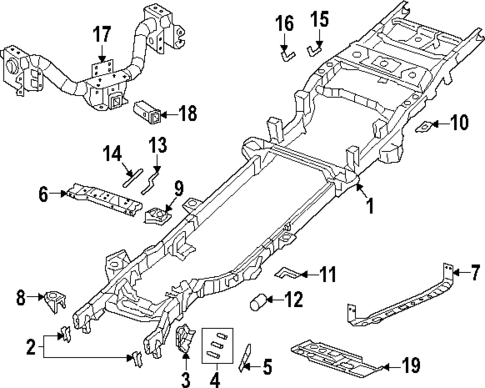 17
16
15
18
10
14
13
6
9
1
11
7
8
12
2
3
4
5
19