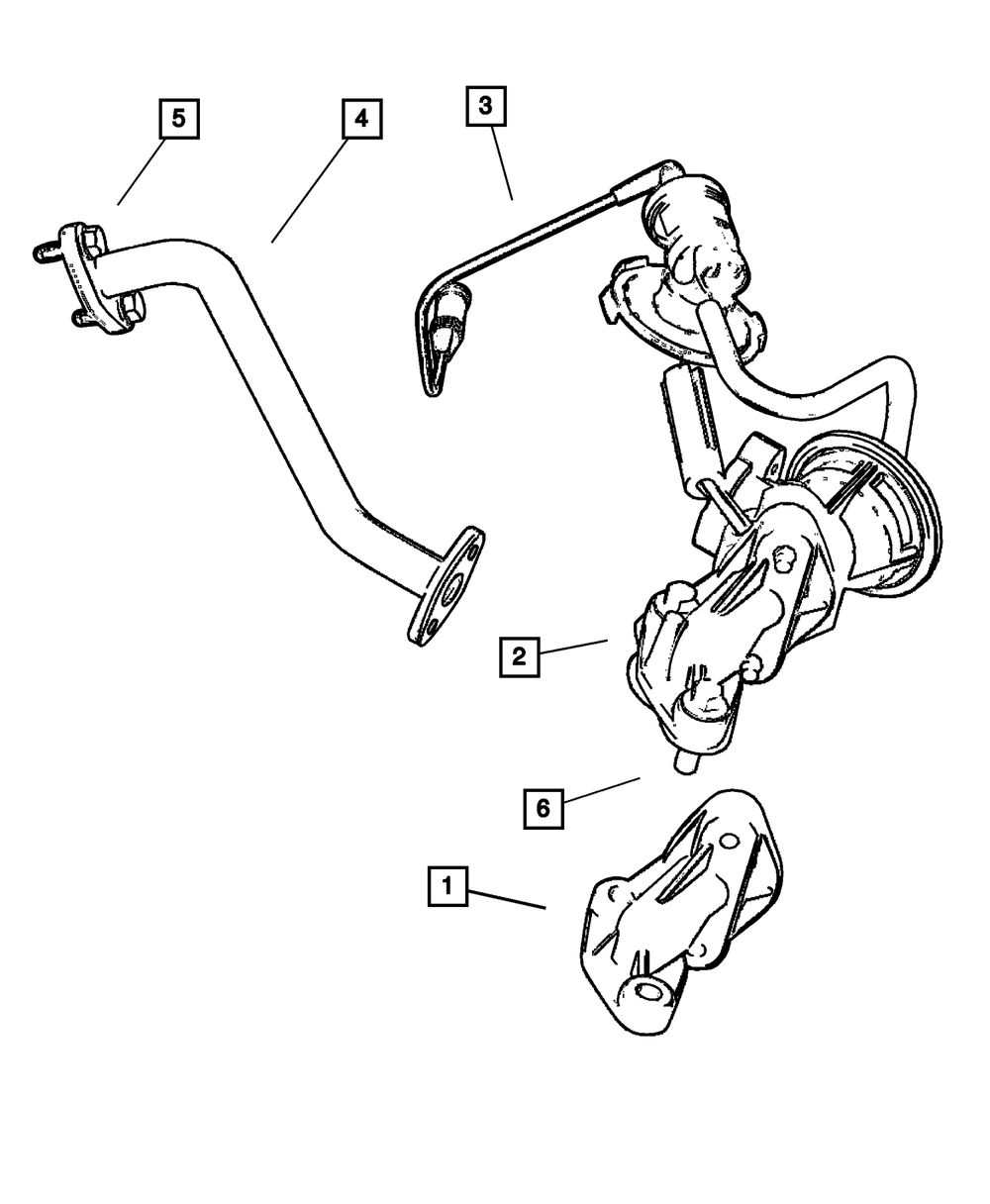 5
4
3
2
6
1