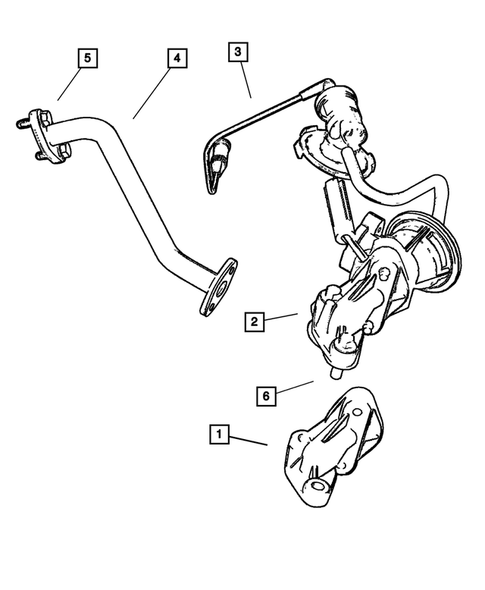 5
4
3
2
6
1